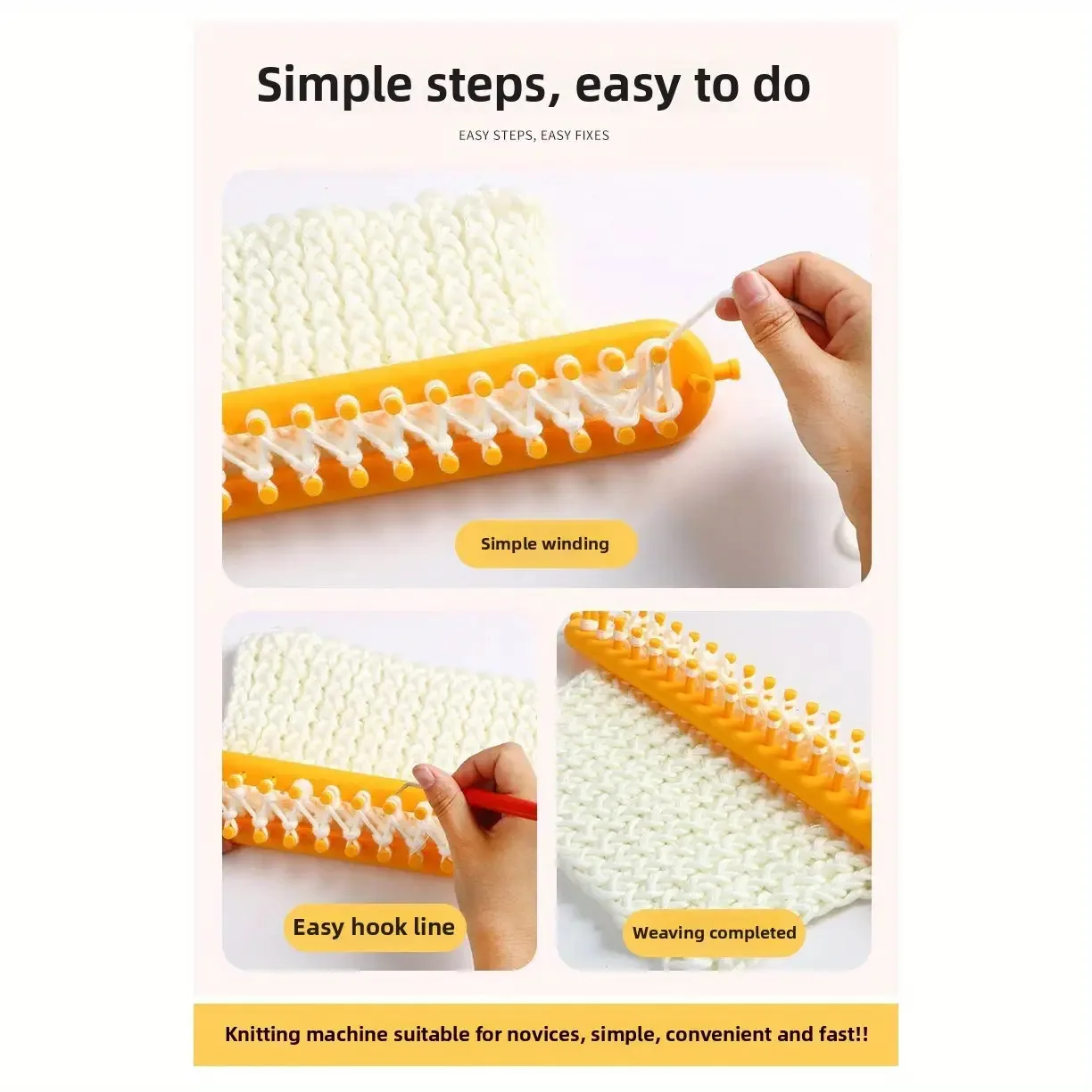 Simple steps, easy to do

EASY STEPS, EASY FIXES

Simple winding

Easy hook line

Weaving completed

Knitting machine suitable for novices, simple, convenient and fast!!