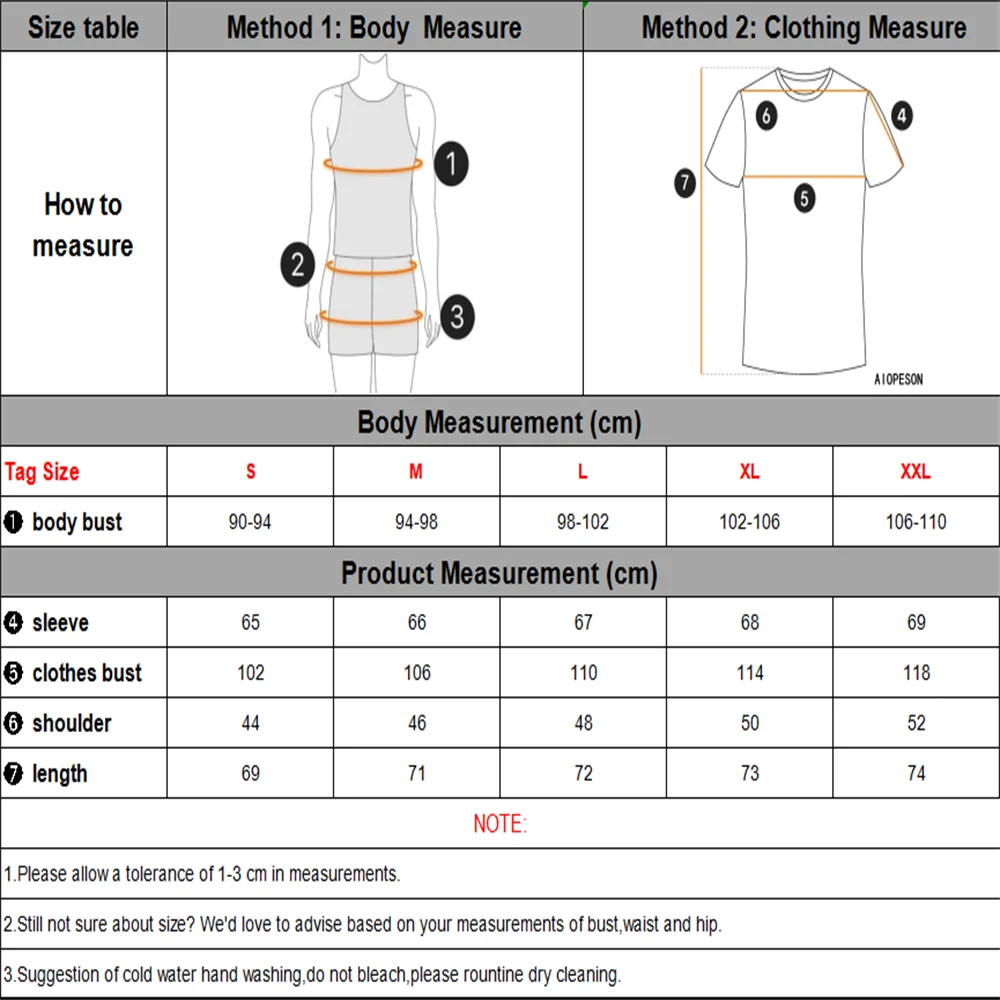 | Size table | Method 1: Body Measure | Method 2: Clothing Measure |
|---|---|---|
| How to measure | 1 2 3 | 6 4 7 5 AIOPESON |

Body Measurement (cm)

| Tag Size | S | M | L | XL | XXL |
|---|---|---|---|---|---|
| ❶ body bust | 90-94 | 94-98 | 98-102 | 102-106 | 106-110 |

Product Measurement (cm)

| | | | | | |
|---|---|---|---|---|---|
| ❹ sleeve | 65 | 66 | 67 | 68 | 69 |
| ❺ clothes bust | 102 | 106 | 110 | 114 | 118 |
| ❻ shoulder | 44 | 46 | 48 | 50 | 52 |
| ❼ length | 69 | 71 | 72 | 73 | 74 |

NOTE:

1.Please allow a tolerance of 1-3 cm in measurements.

2.Still not sure about size? We'd love to advise based on your measurements of bust,waist and hip.

3.Suggestion of cold water hand washing,do not bleach,please rountine dry cleaning.