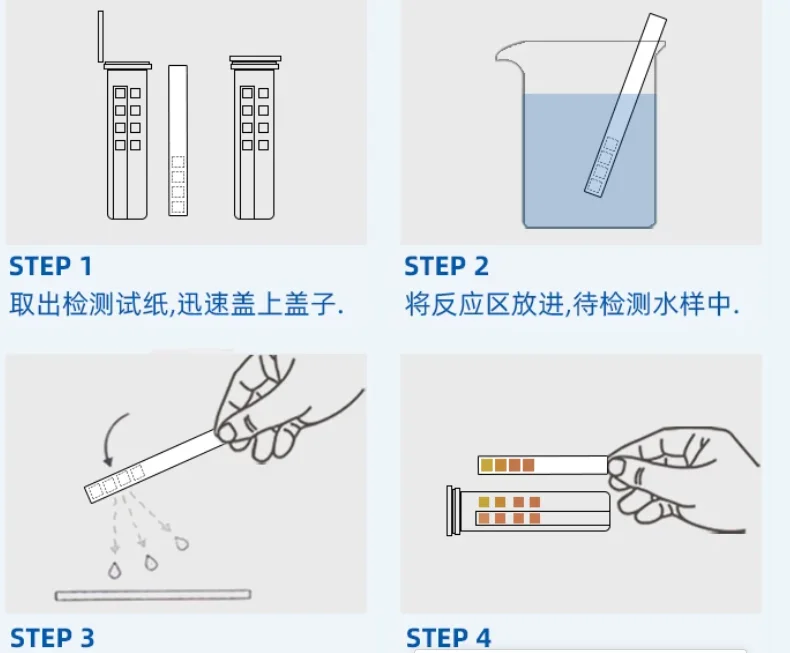 STEP 1
取出检测试纸,迅速盖上盖子.

STEP 2
将反应区放进,待检测水样中.

STEP 3

STEP 4