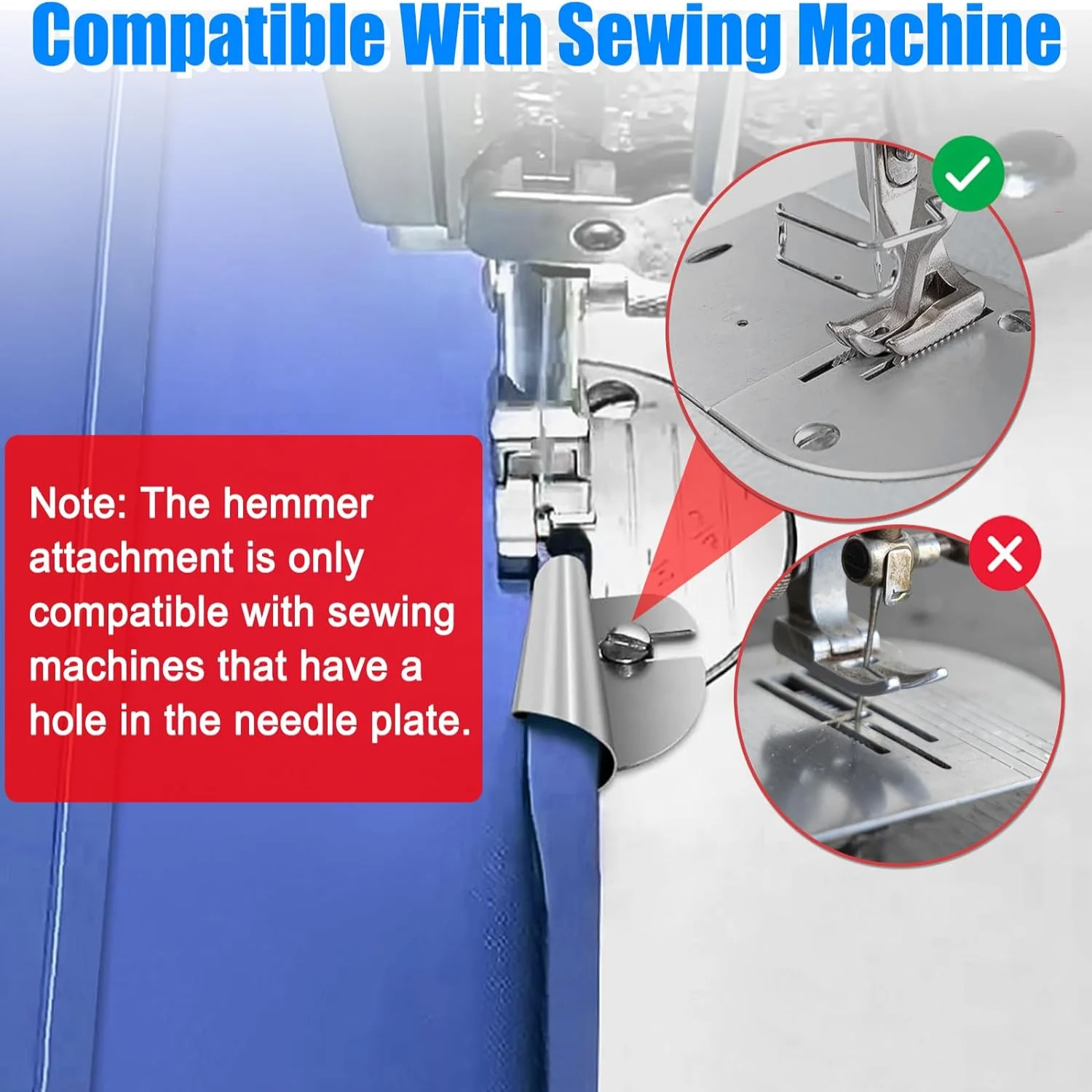 Compatible With Sewing Machine

Note: The hemmer attachment is only compatible with sewing machines that have a hole in the needle plate.