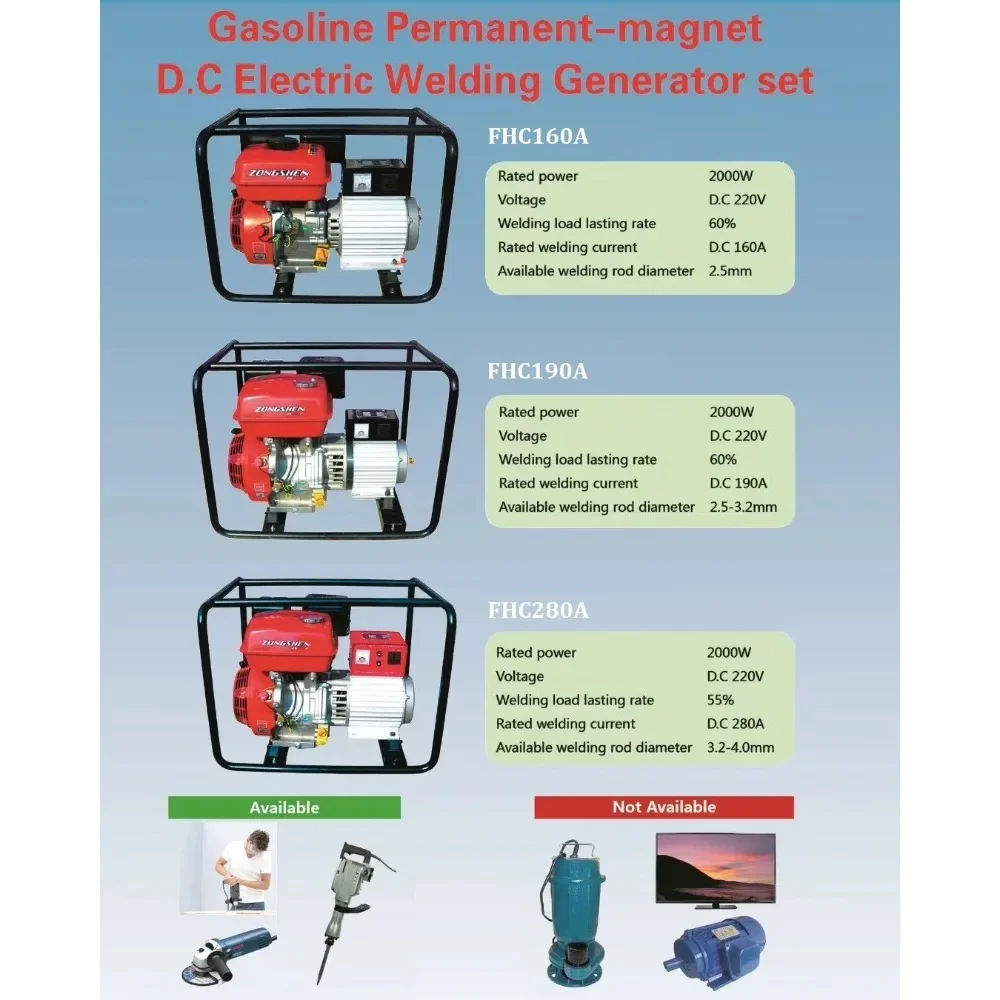 Gasoline Permanent-magnet
D.C Electric Welding Generator set

ZONGSHEN

FHC160A

| Rated power | 2000W |
|---|---|
| Voltage | D.C 220V |
| Welding load lasting rate | 60% |
| Rated welding current | D.C 160A |
| Available welding rod diameter | 2.5mm |

ZONGSHEN

FHC190A

| Rated power | 2000W |
|---|---|
| Voltage | D.C 220V |
| Welding load lasting rate | 60% |
| Rated welding current | D.C 190A |
| Available welding rod diameter | 2.5-3.2mm |

ZONGSHEN

FHC280A

| Rated power | 2000W |
|---|---|
| Voltage | D.C 220V |
| Welding load lasting rate | 55% |
| Rated welding current | D.C 280A |
| Available welding rod diameter | 3.2-4.0mm |

Available

Not Available