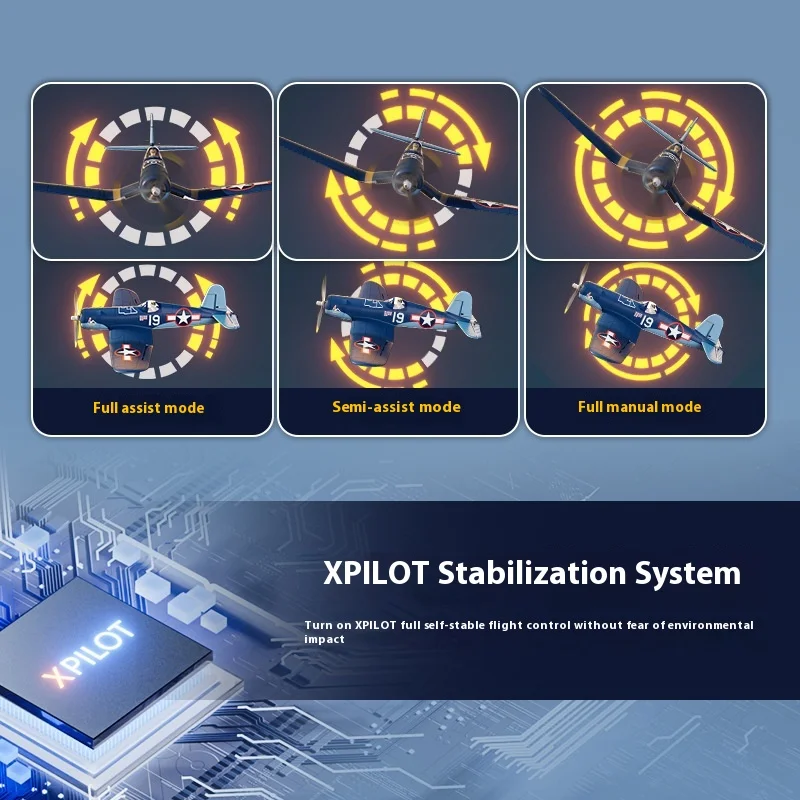 19

19

19

Full assist mode

Semi-assist mode

Full manual mode

XPILOT Stabilization System

Turn on XPILOT full self-stable flight control without fear of environmental impact

XPILOT