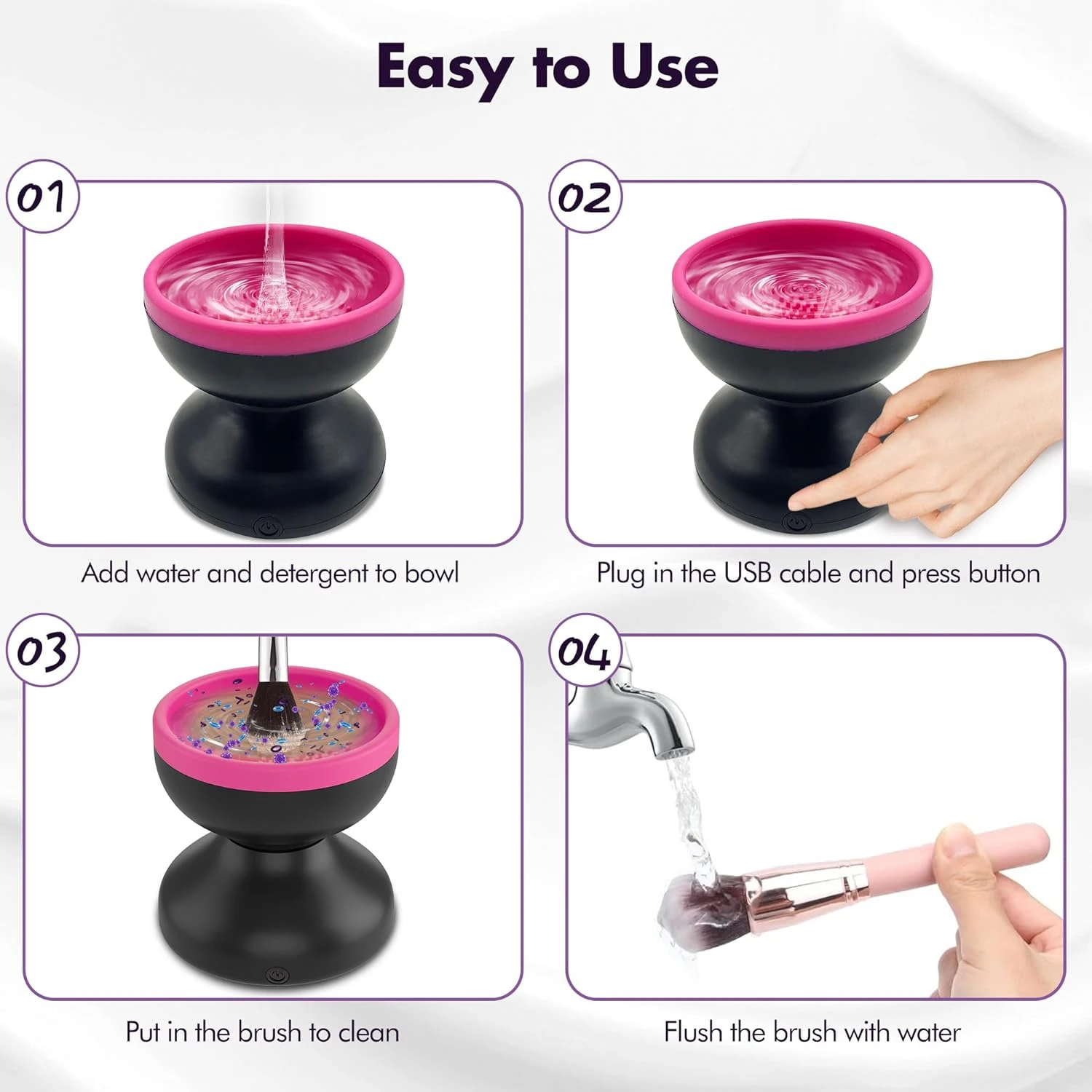 Easy to Use

01

Add water and detergent to bowl

02

Plug in the USB cable and press button

03

Put in the brush to clean

04

Flush the brush with water