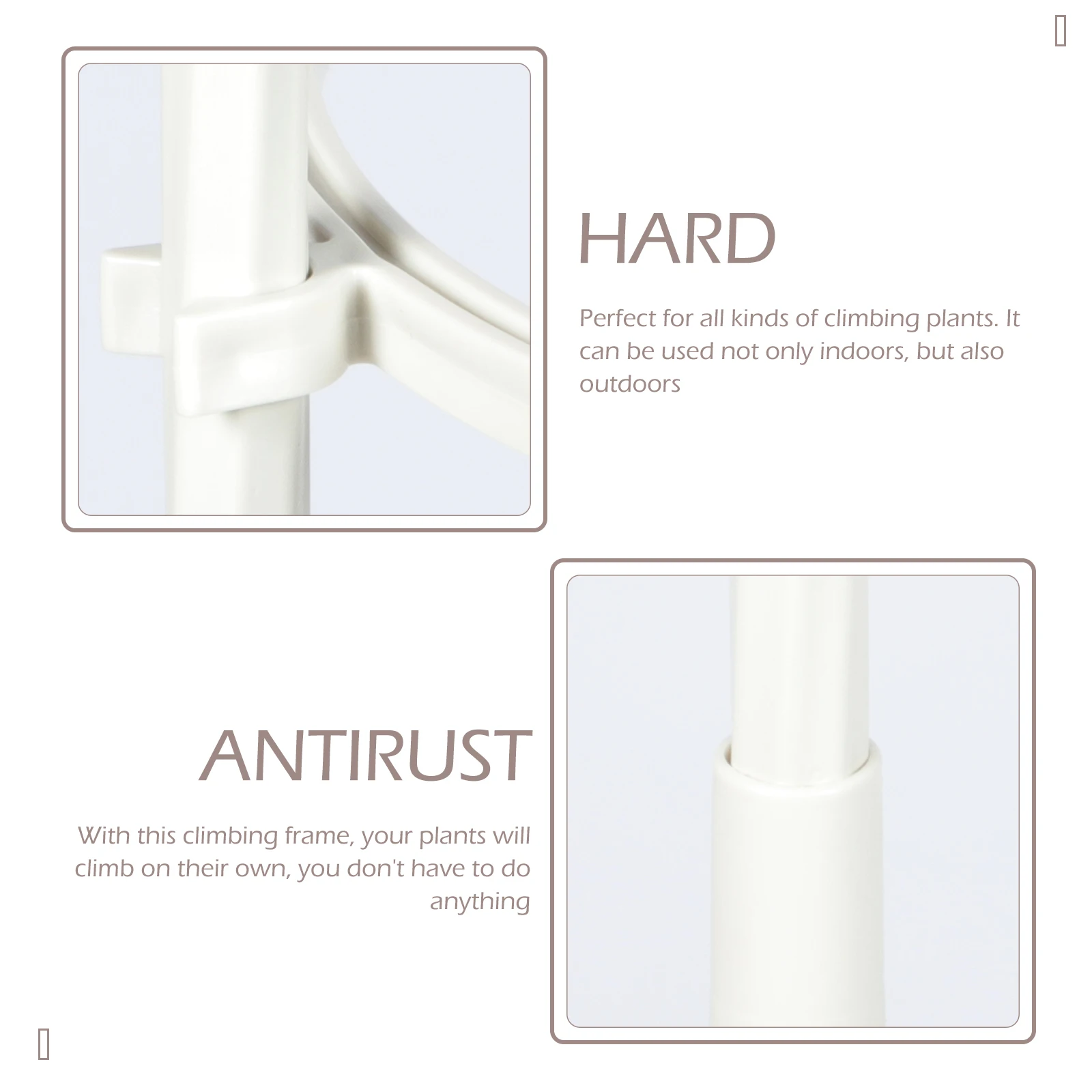 HARD

Perfect for all kinds of climbing plants. It can be used not only indoors, but also outdoors

ANTIRUST

With this climbing frame, your plants will climb on their own, you don't have to do anything