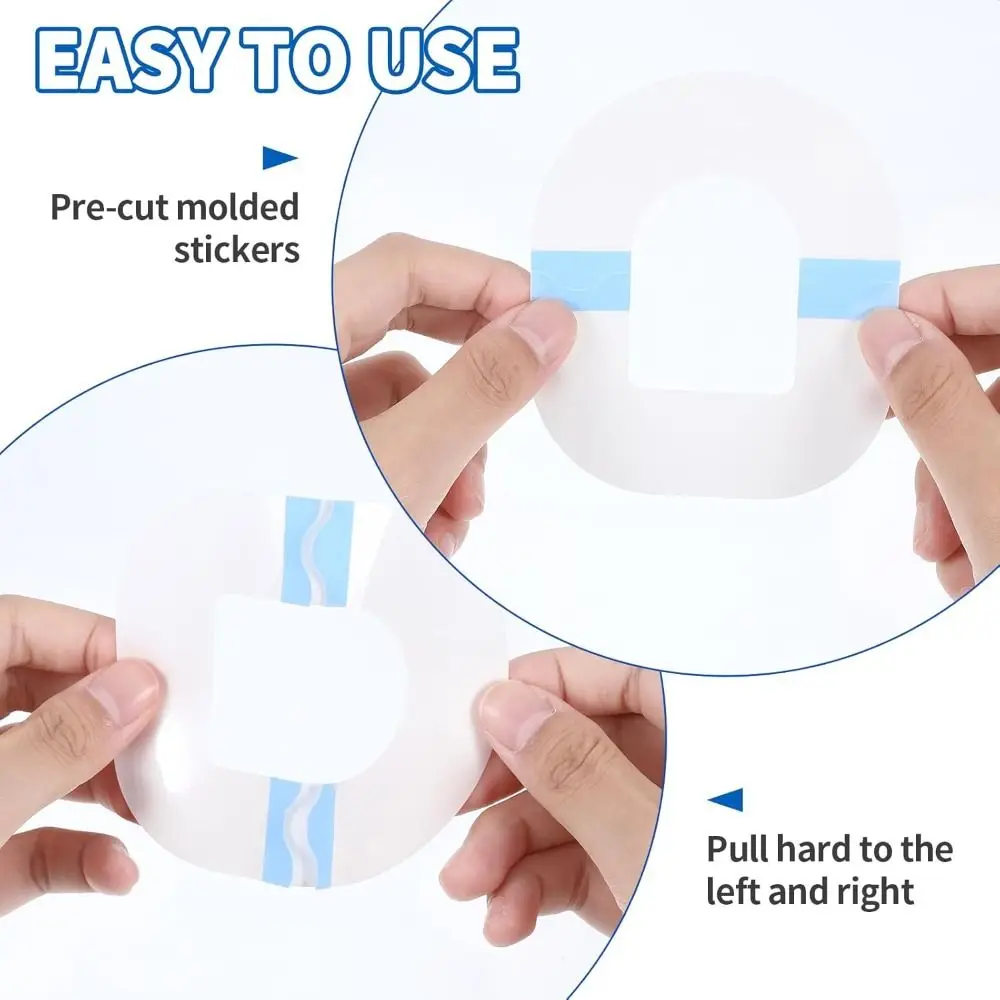 EASY TO USE

Pre-cut molded stickers

Pull hard to the left and right