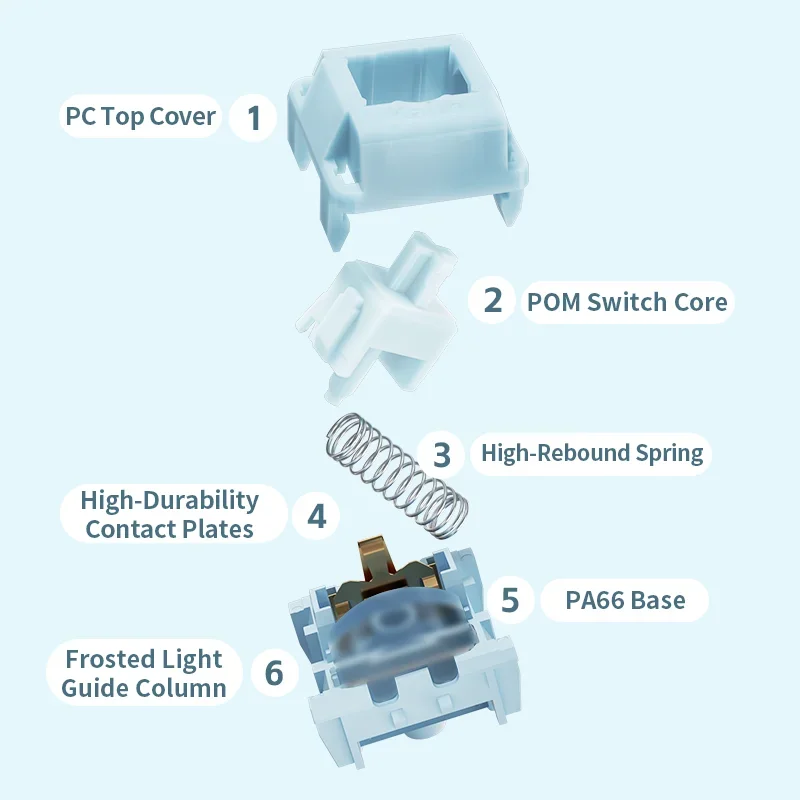 PC Top Cover 1

2 POM Switch Core

3 High-Rebound Spring

High-Durability Contact Plates 4

5 PA66 Base

Frosted Light Guide Column 6