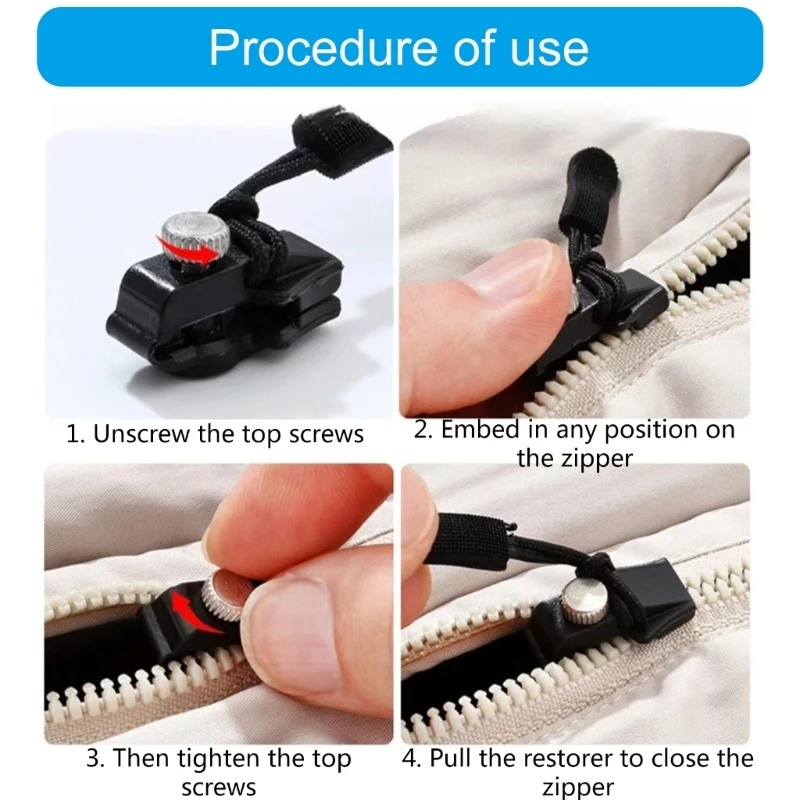 Procedure of use

1. Unscrew the top screws

2. Embed in any position on the zipper

3. Then tighten the top screws

4. Pull the restorer to close the zipper