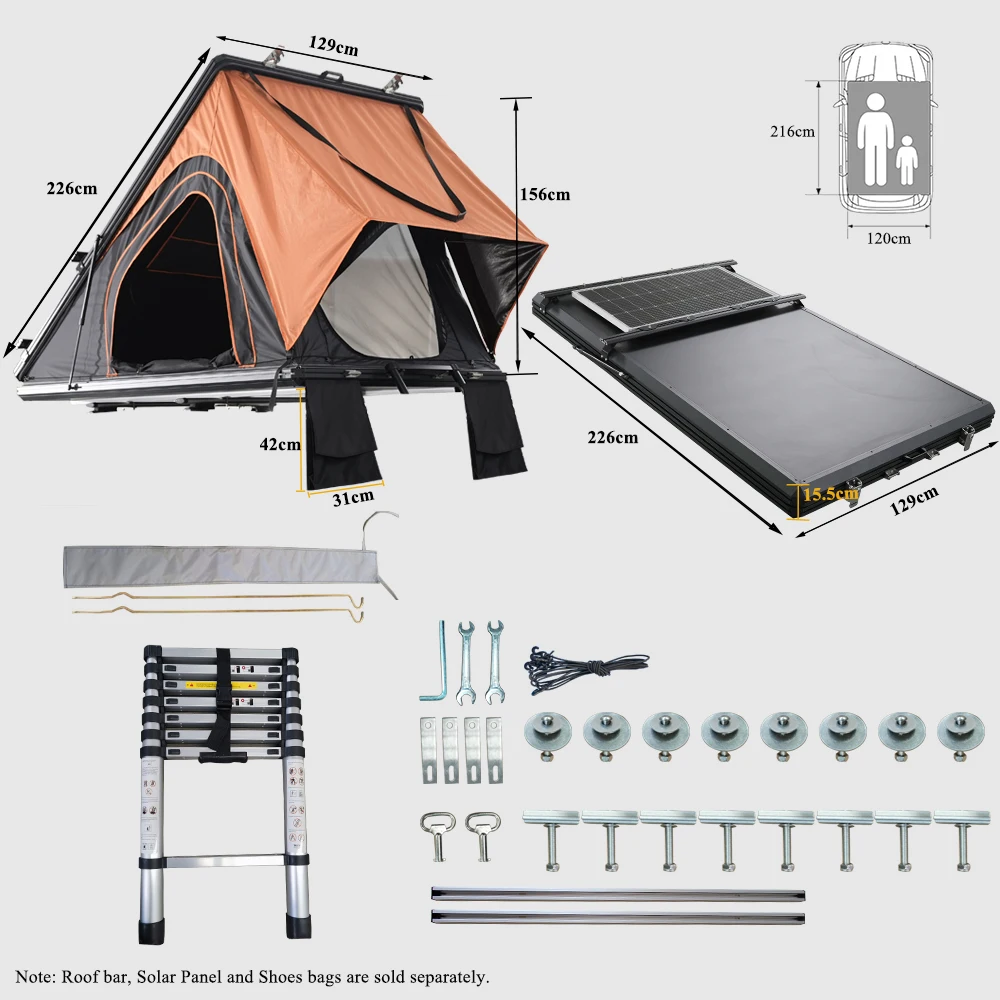 129cm

226cm

156cm

42cm

31cm

216cm

120cm

226cm

15.5cm

129cm

Note: Roof bar, Solar Panel and Shoes bags are sold separately.