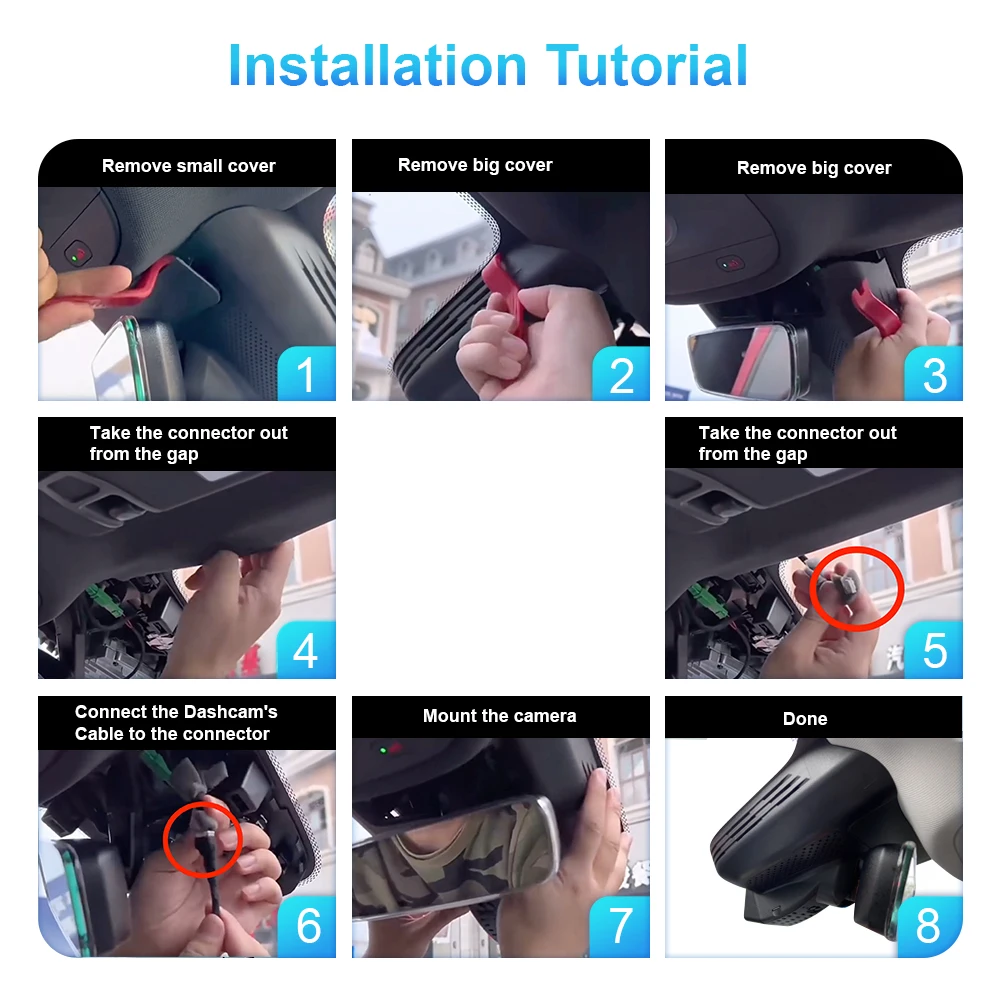 Installation Tutorial

Remove small cover
1

Remove big cover
2

Remove big cover
3

Take the connector out from the gap
4

Take the connector out from the gap
5

Connect the Dashcam's Cable to the connector
6

Mount the camera
7

Done
8