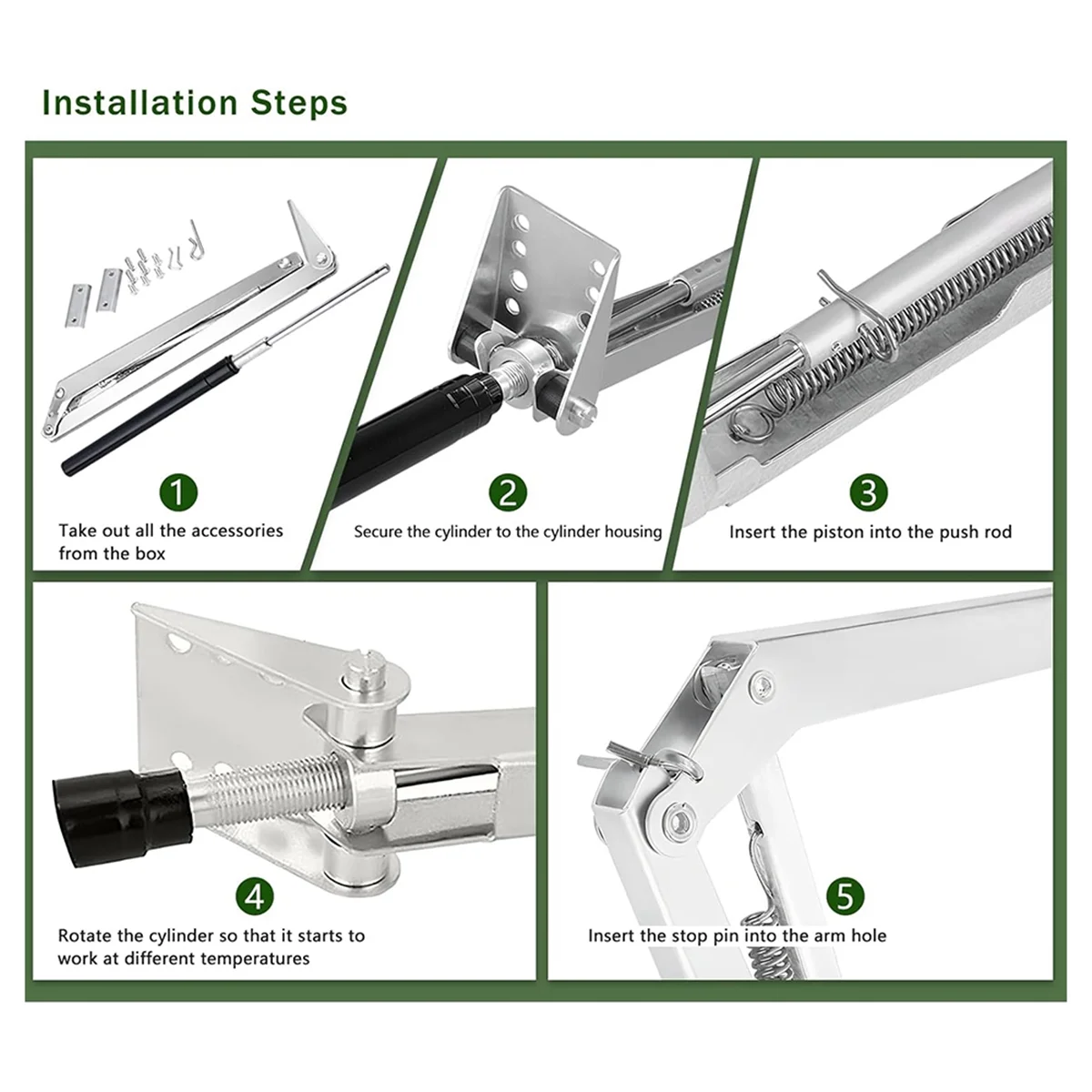 Installation Steps

1
Take out all the accessories from the box

2
Secure the cylinder to the cylinder housing

3
Insert the piston into the push rod

4
Rotate the cylinder so that it starts to work at different temperatures

5
Insert the stop pin into the arm hole