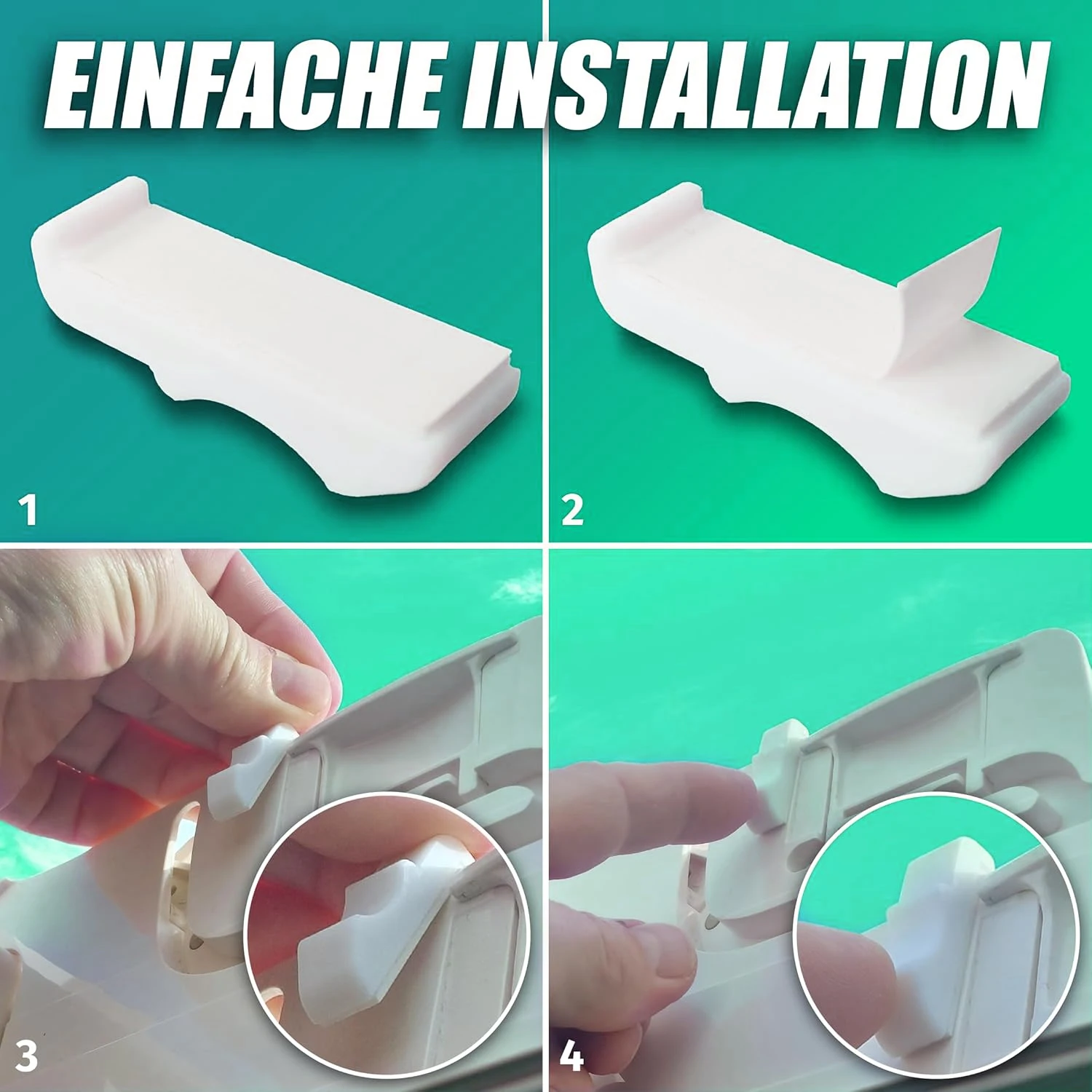 EINFACHE INSTALLATION

1

2

3

4