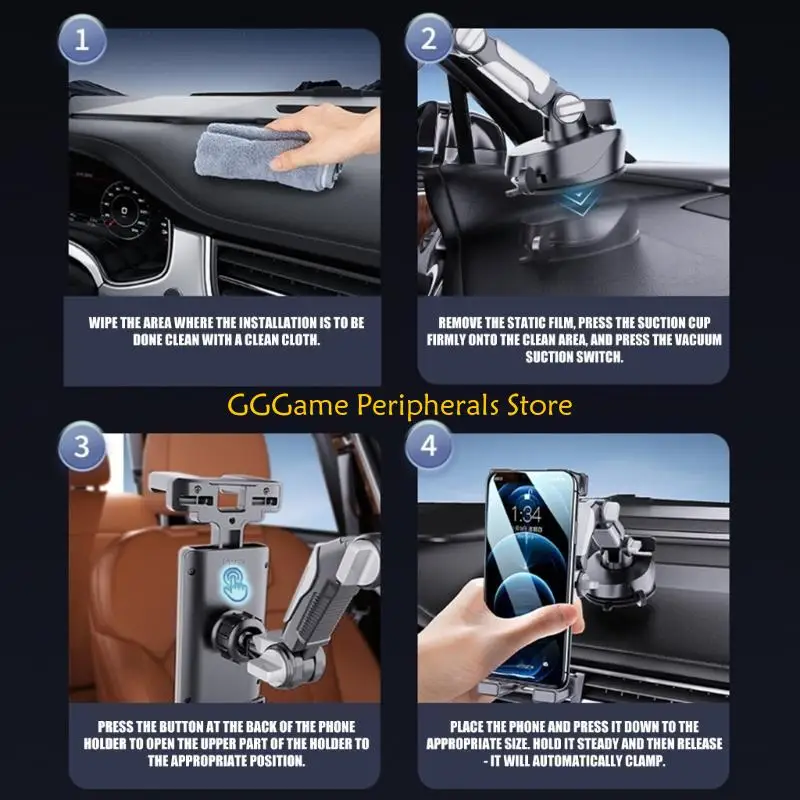 1

WIPE THE AREA WHERE THE INSTALLATION IS TO BE DONE CLEAN WITH A CLEAN CLOTH.

2

REMOVE THE STATIC FILM, PRESS THE SUCTION CUP FIRMLY ONTO THE CLEAN AREA, AND PRESS THE VACUUM SUCTION SWITCH.

GGGame Peripherals Store

3

PRESS THE BUTTON AT THE BACK OF THE PHONE HOLDER TO OPEN THE UPPER PART OF THE HOLDER TO THE APPROPRIATE POSITION.

4

1:34

PLACE THE PHONE AND PRESS IT DOWN TO THE APPROPRIATE SIZE. HOLD IT STEADY AND THEN RELEASE - IT WILL AUTOMATICALLY CLAMP.