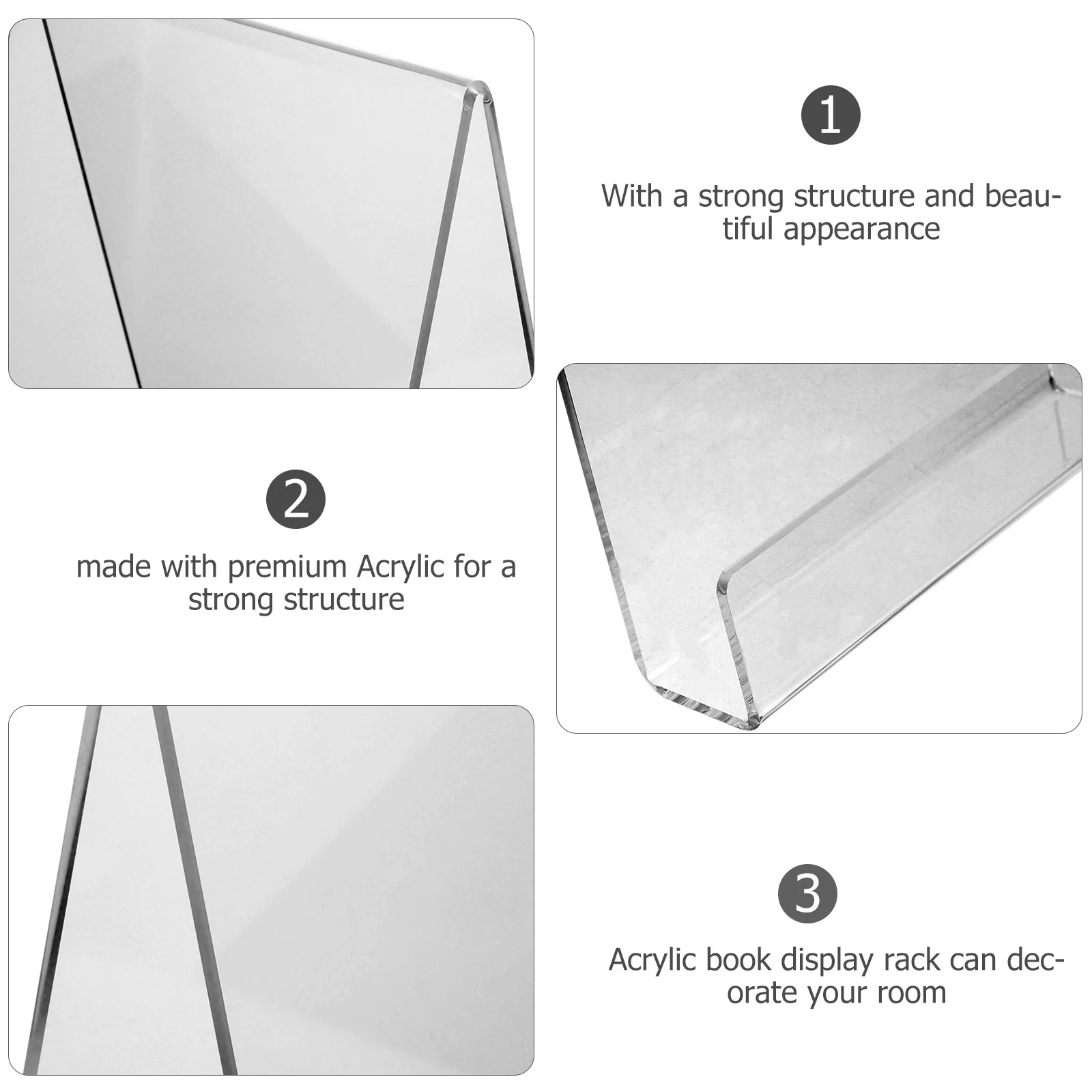 1

With a strong structure and beautiful appearance

2

made with premium Acrylic for a strong structure

3

Acrylic book display rack can decorate your room