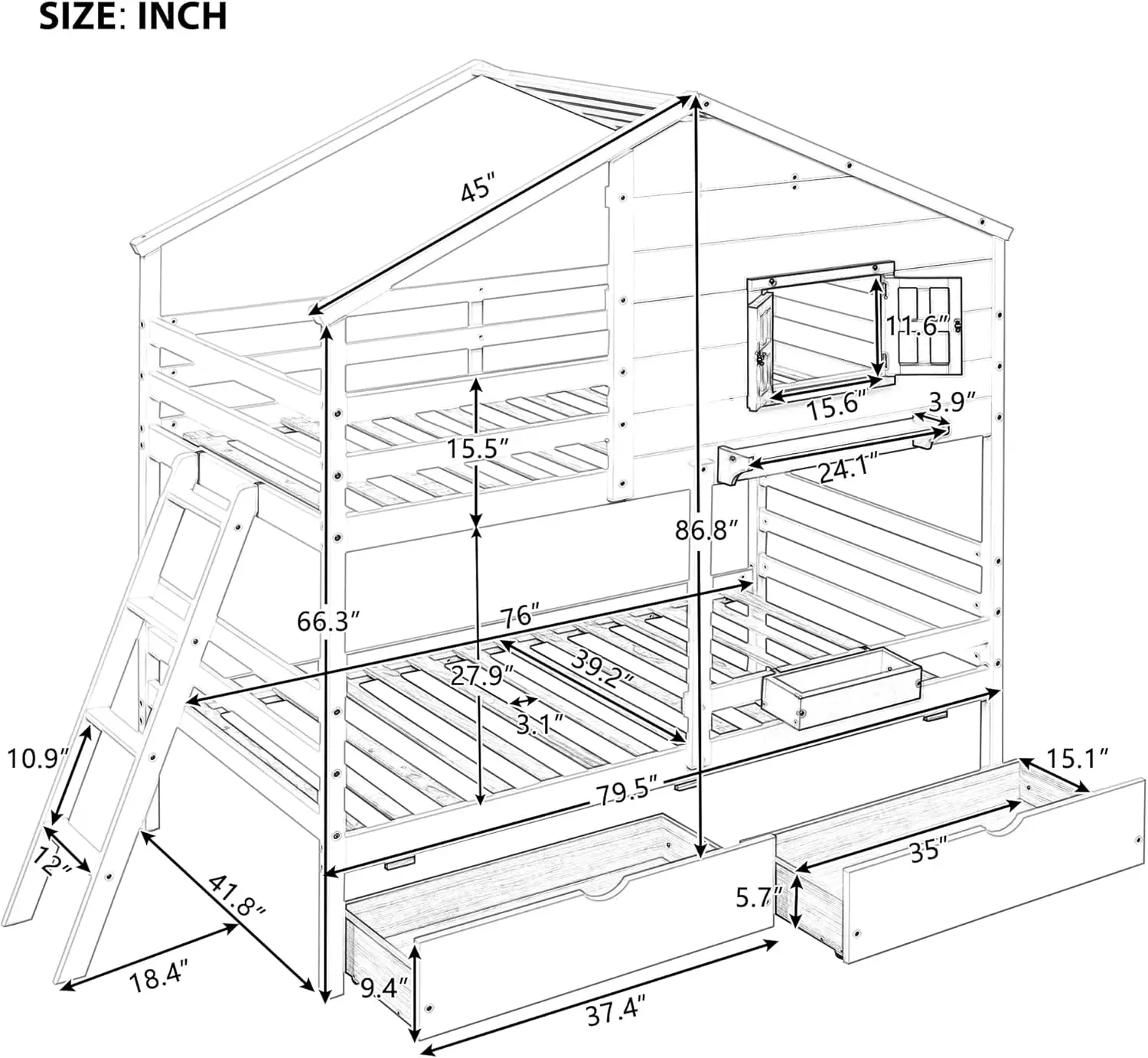 SIZE: INCH

45″
11.6″
15.6″
3.9″
15.5″
24.1″
86.8″
66.3″
76″
27.9″
39.2″
3.1″
10.9″
79.5″
15.1″
12″
41.8″
35″
5.7″
18.4″
9.4″
37.4″