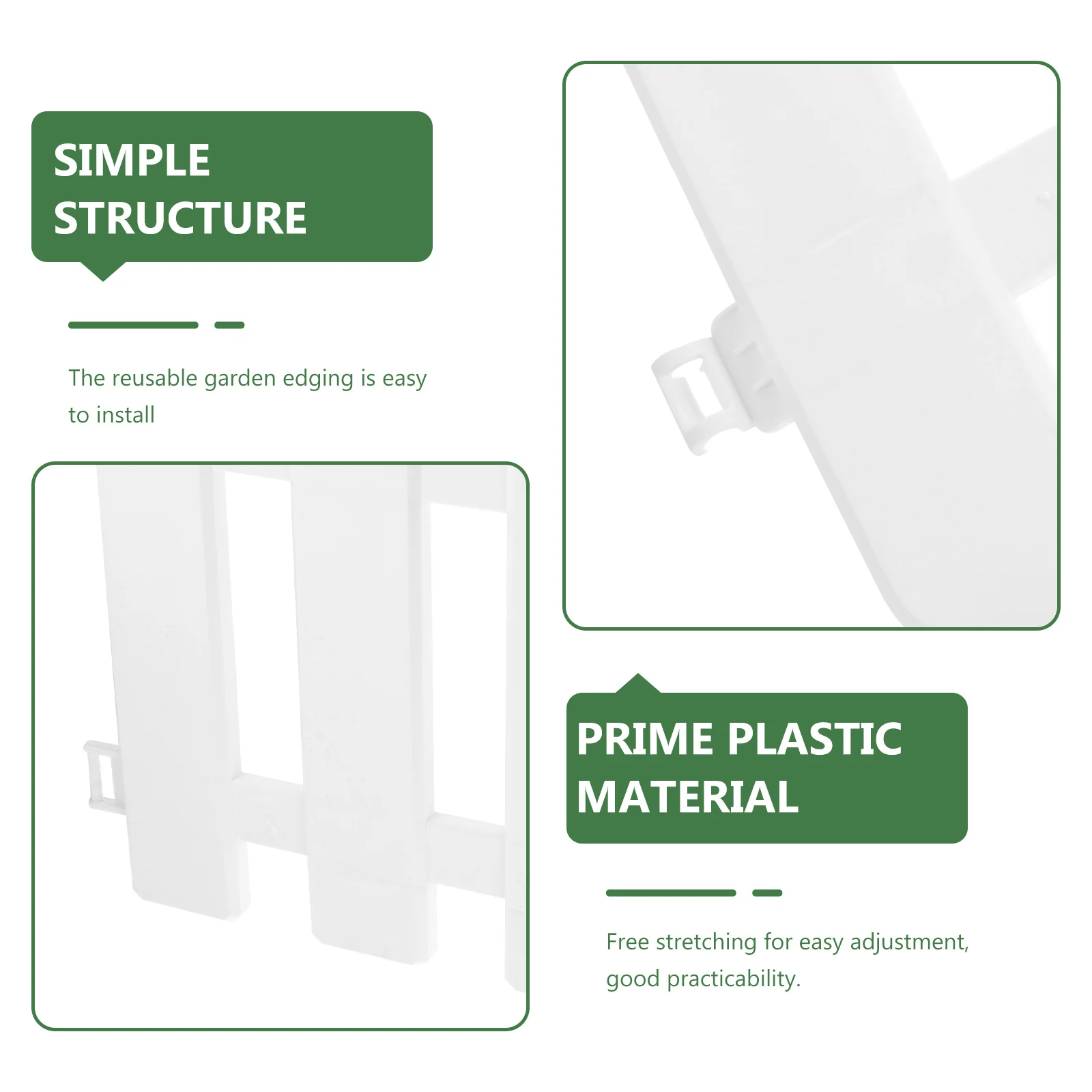 SIMPLE STRUCTURE

The reusable garden edging is easy to install

PRIME PLASTIC MATERIAL

Free stretching for easy adjustment, good practicability.