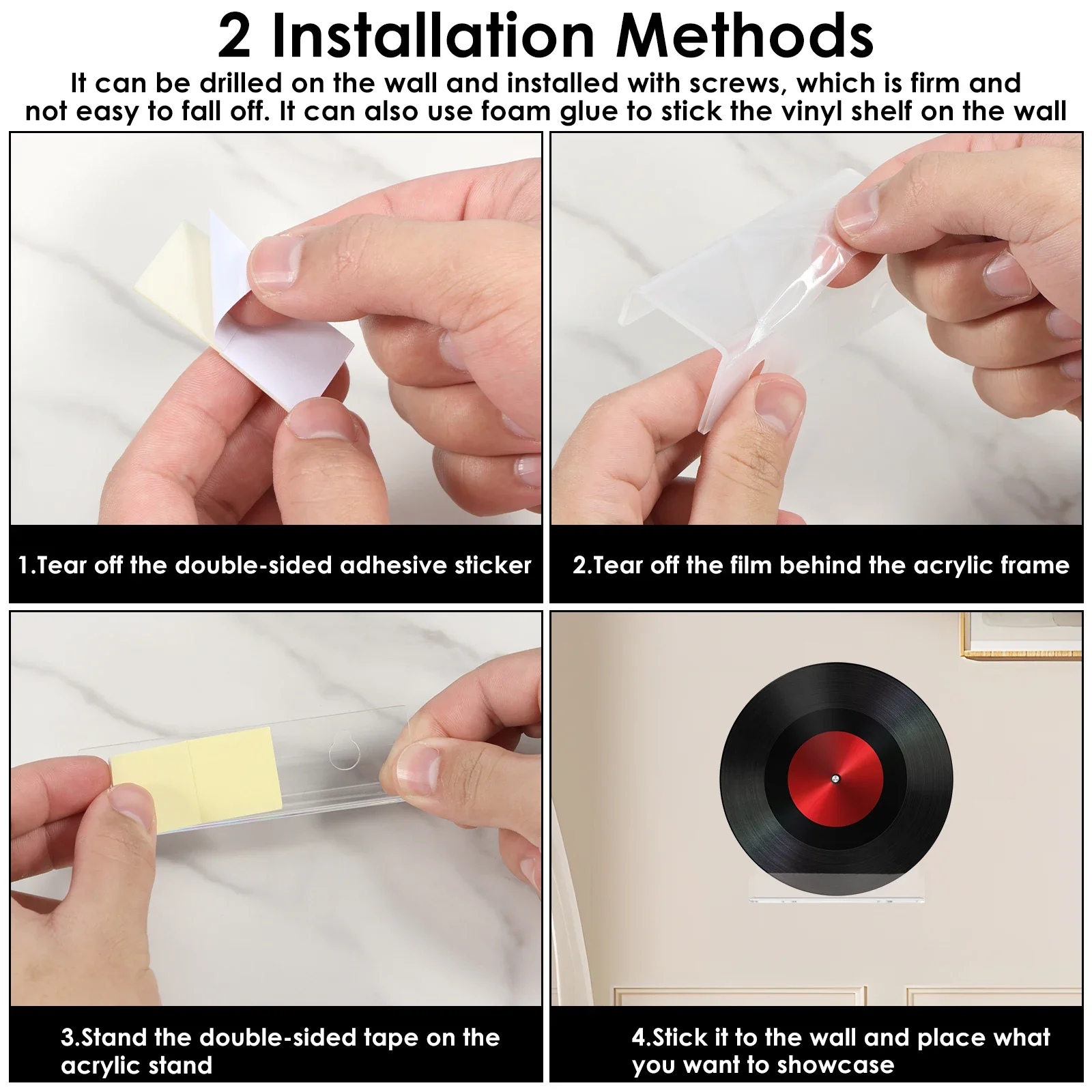 2 Installation Methods

It can be drilled on the wall and installed with screws, which is firm and not easy to fall off. It can also use foam glue to stick the vinyl shelf on the wall

1.Tear off the double-sided adhesive sticker

2.Tear off the film behind the acrylic frame

3.Stand the double-sided tape on the acrylic stand

4.Stick it to the wall and place what you want to showcase