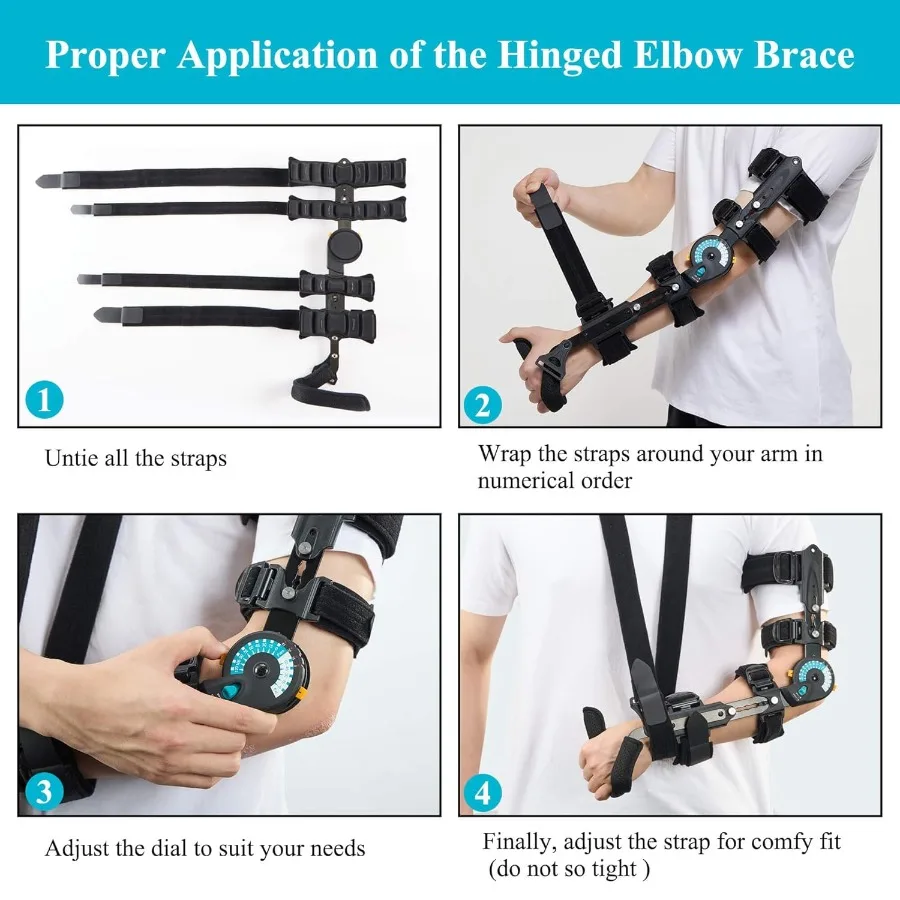 Proper Application of the Hinged Elbow Brace

1

Untie all the straps

2

Wrap the straps around your arm in numerical order

3

Adjust the dial to suit your needs

4

Finally, adjust the strap for comfy fit (do not so tight )