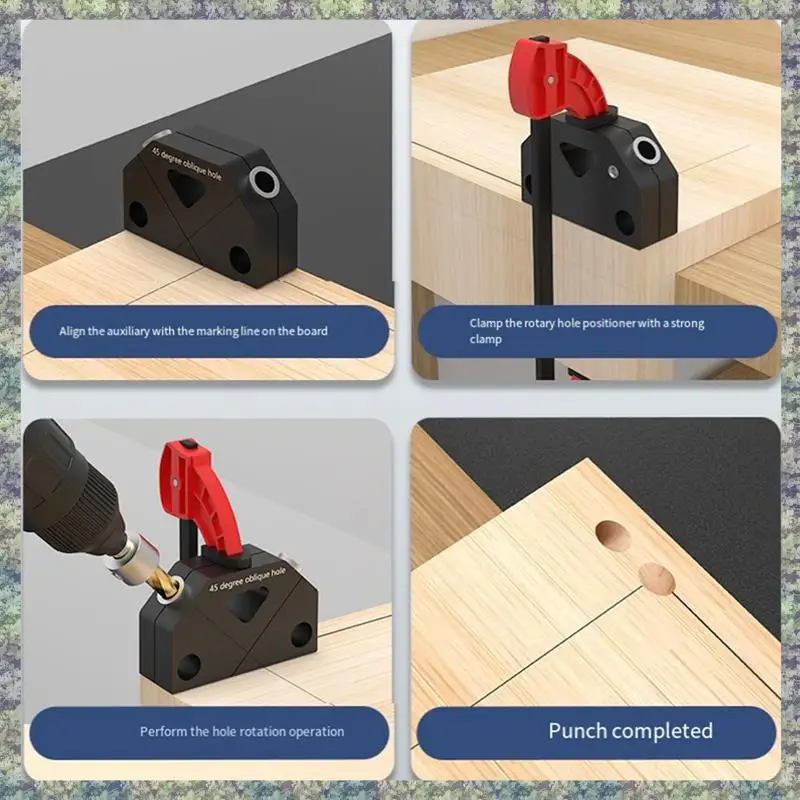 45 degree oblique hole

Align the auxiliary with the marking line on the board

Clamp the rotary hole positioner with a strong clamp

45 degree oblique hole

Perform the hole rotation operation

Punch completed