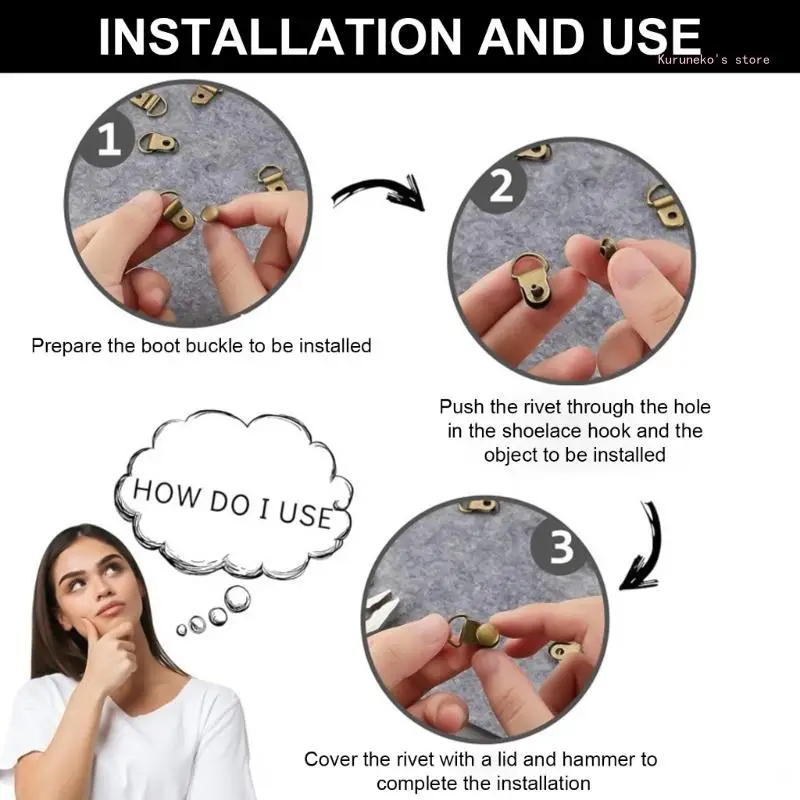 INSTALLATION AND USE

Kuruneko's store

1

Prepare the boot buckle to be installed

2

Push the rivet through the hole in the shoelace hook and the object to be installed

HOW DO I USE

3

Cover the rivet with a lid and hammer to complete the installation