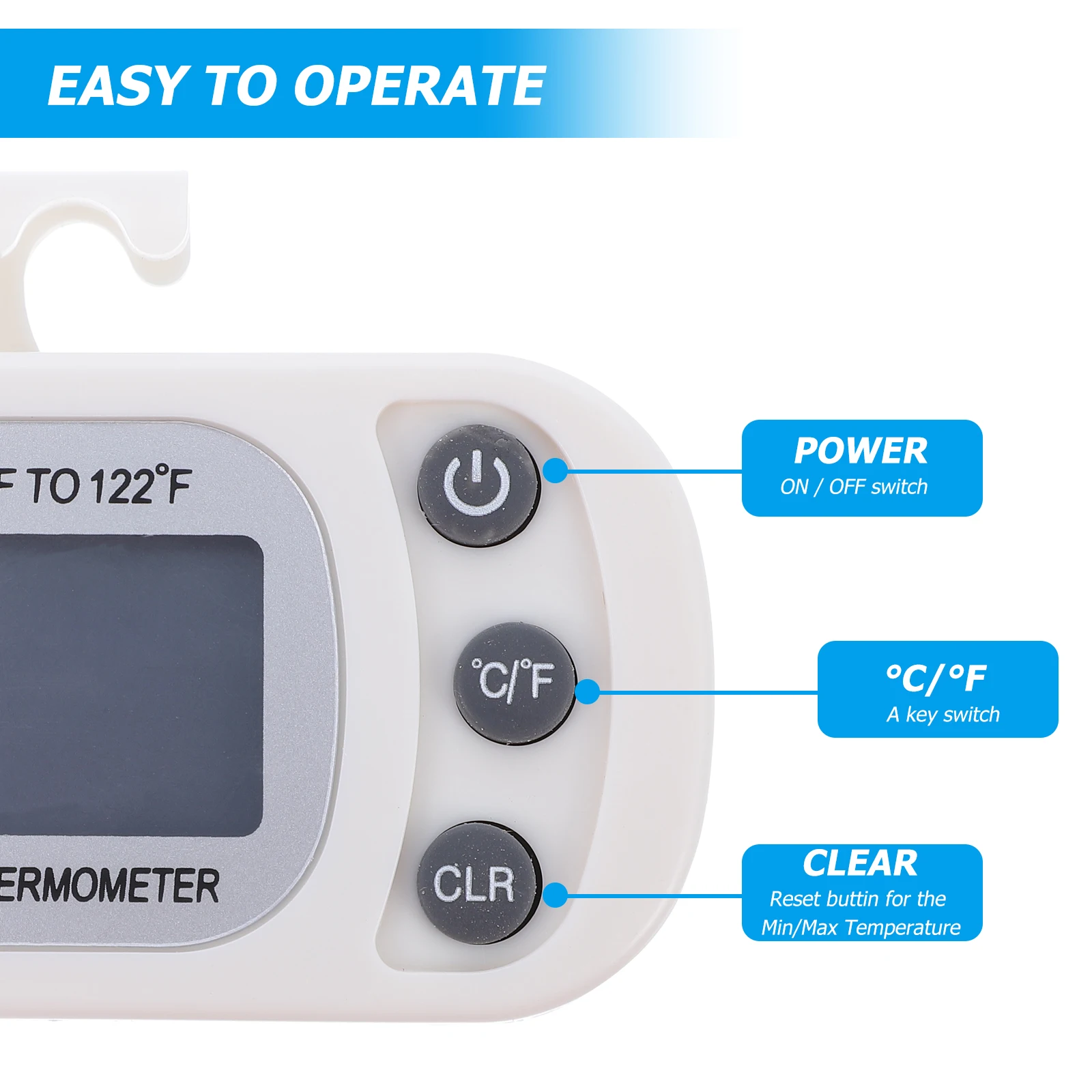 EASY TO OPERATE

F TO 122°F

ERMOMETER

°C/°F

CLR

POWER
ON / OFF switch

°C/°F
A key switch

CLEAR
Reset buttin for the Min/Max Temperature