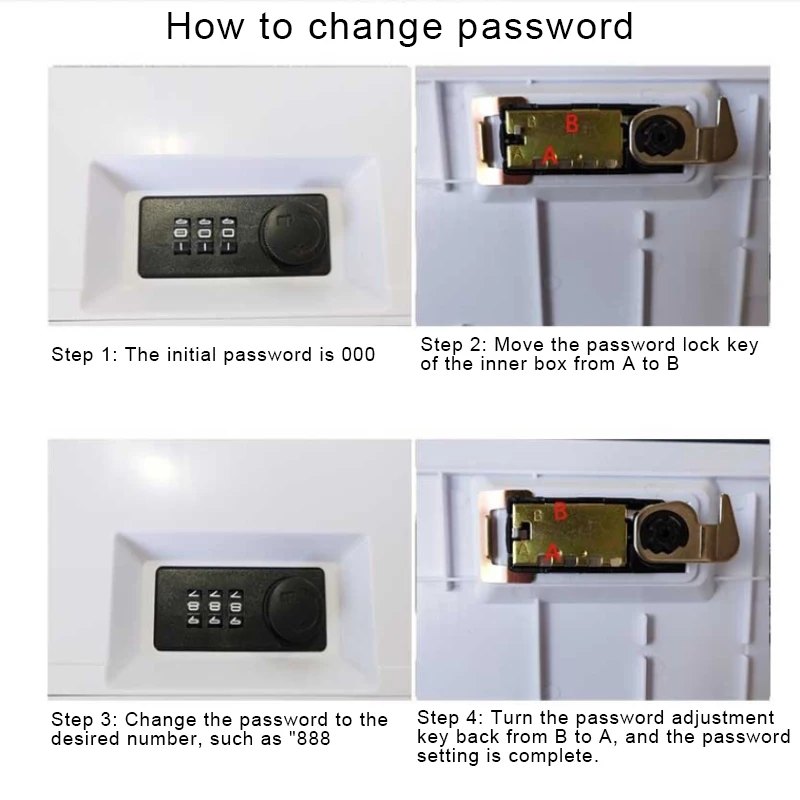 How to change password

B B
A A

Step 1: The initial password is 000

Step 2: Move the password lock key of the inner box from A to B

B B
A A

Step 3: Change the password to the desired number, such as "888

Step 4: Turn the password adjustment key back from B to A, and the password setting is complete.