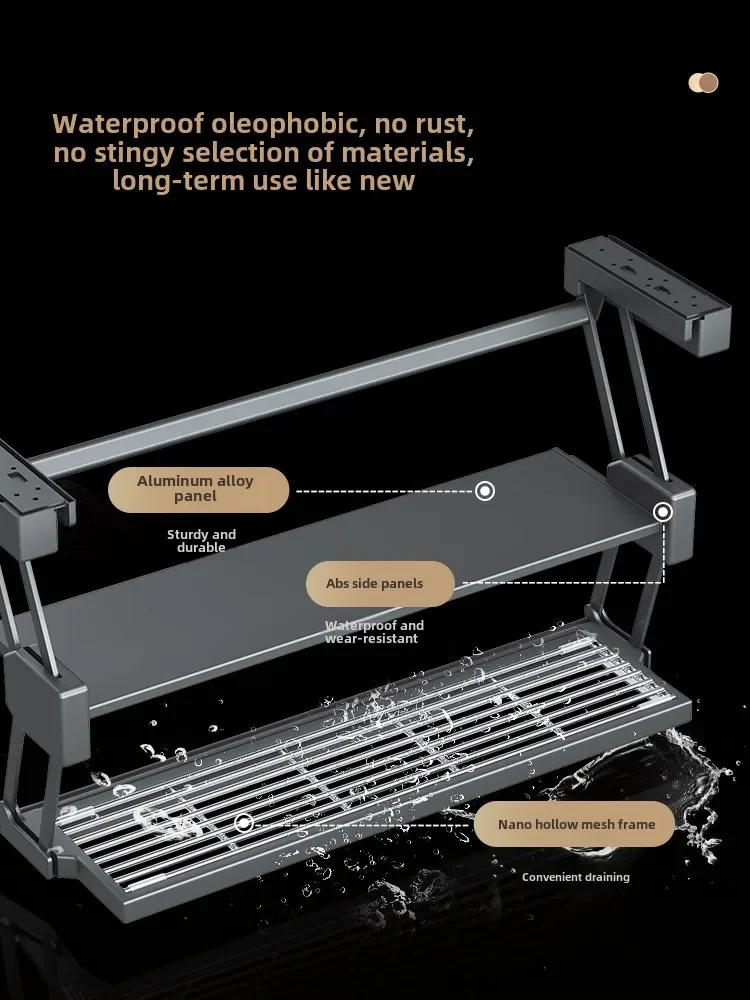 Waterproof oleophobic, no rust, no stingy selection of materials, long-term use like new

Aluminum alloy panel

Sturdy and durable

Abs side panels

Waterproof and wear-resistant

Nano hollow mesh frame

Convenient draining