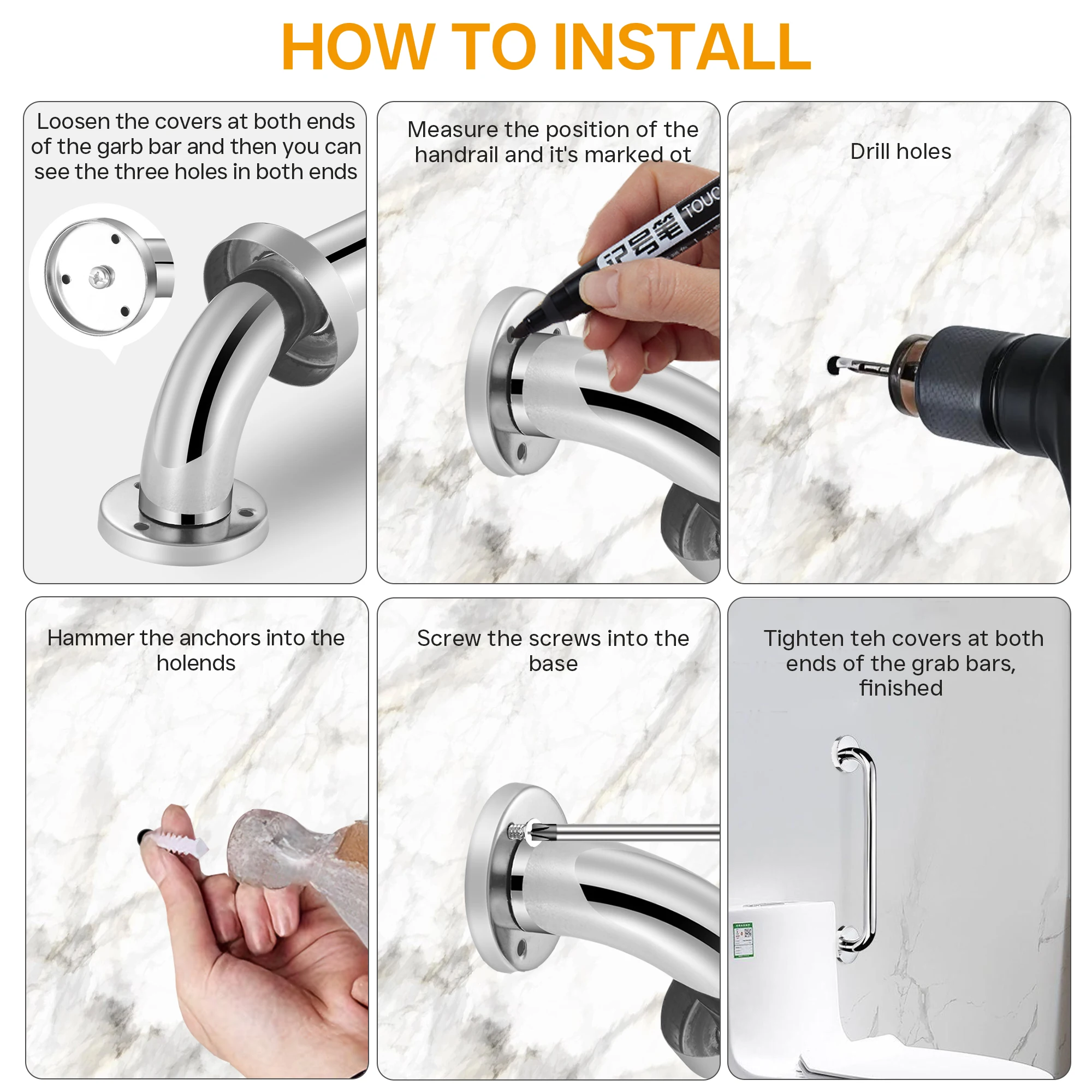 HOW TO INSTALL

Loosen the covers at both ends of the garb bar and then you can see the three holes in both ends

Measure the position of the handrail and it's marked ot

记号笔 TOUC

Drill holes

Hammer the anchors into the holends

Screw the screws into the base

Tighten teh covers at both ends of the grab bars, finished