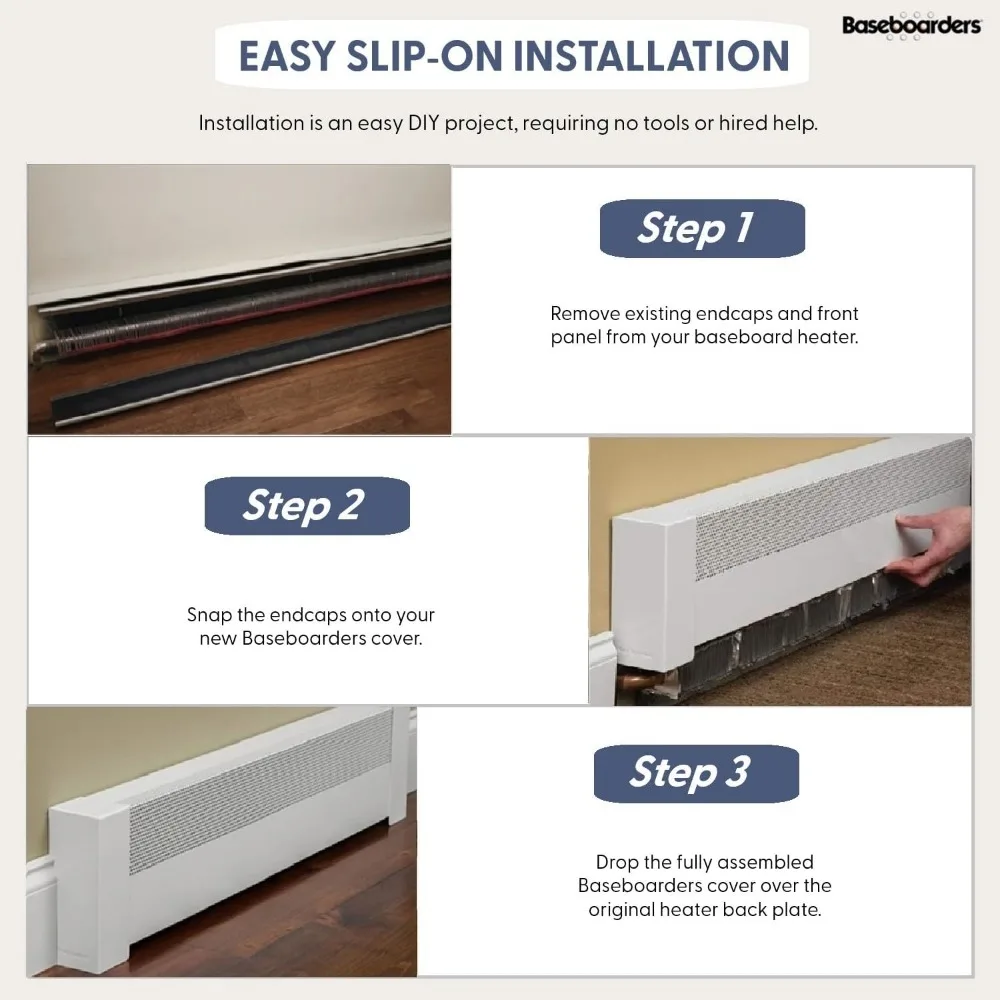 Baseboarders

EASY SLIP-ON INSTALLATION

Installation is an easy DIY project, requiring no tools or hired help.

Step 1

Remove existing endcaps and front panel from your baseboard heater.

Step 2

Snap the endcaps onto your new Baseboarders cover.

Step 3

Drop the fully assembled Baseboarders cover over the original heater back plate.