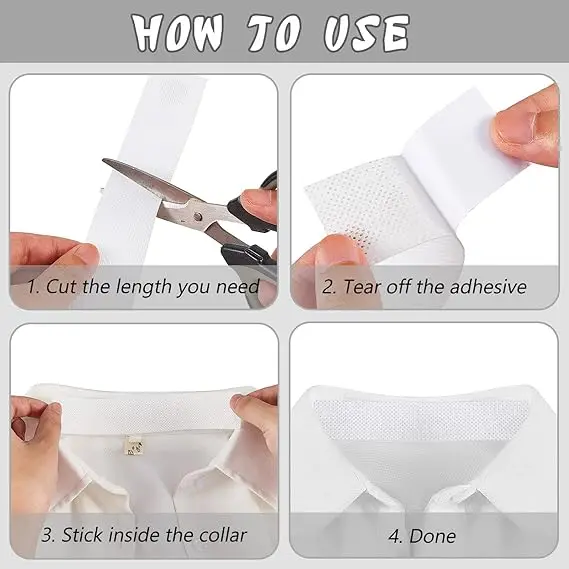 HOW TO USE

1. Cut the length you need

2. Tear off the adhesive

3. Stick inside the collar

4. Done