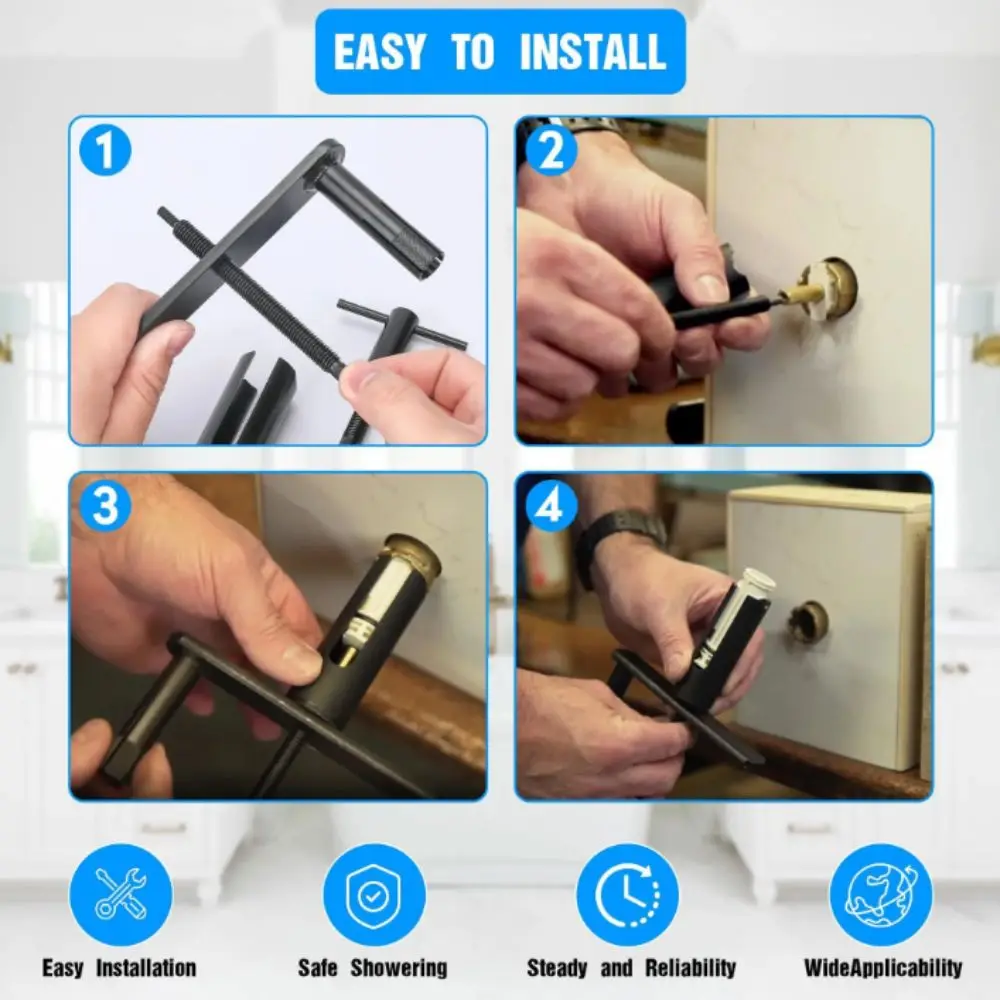 EASY TO INSTALL

1

2

3

4

Easy Installation

Safe Showering

Steady and Reliability

WideApplicability