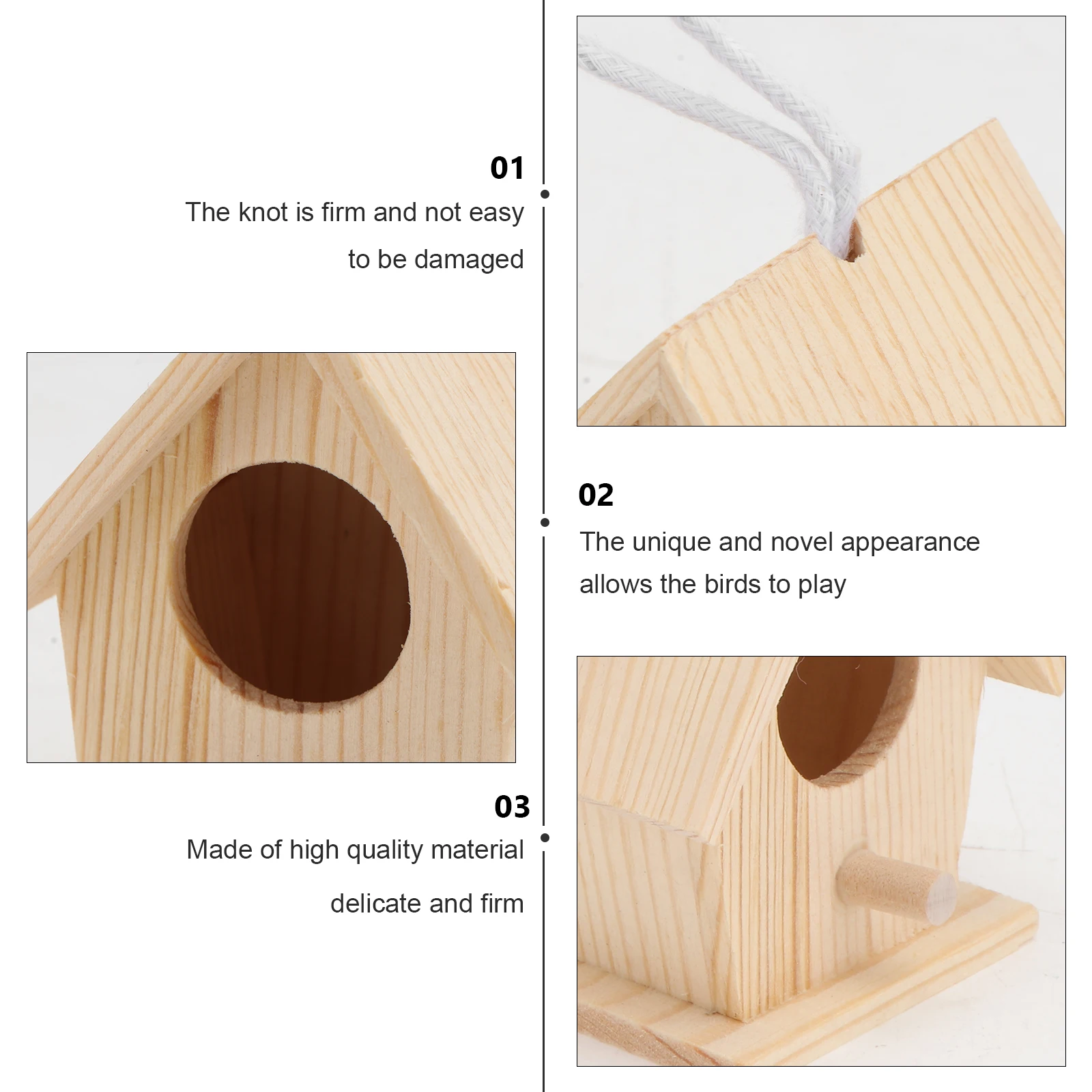 01
The knot is firm and not easy to be damaged

02
The unique and novel appearance allows the birds to play

03
Made of high quality material delicate and firm