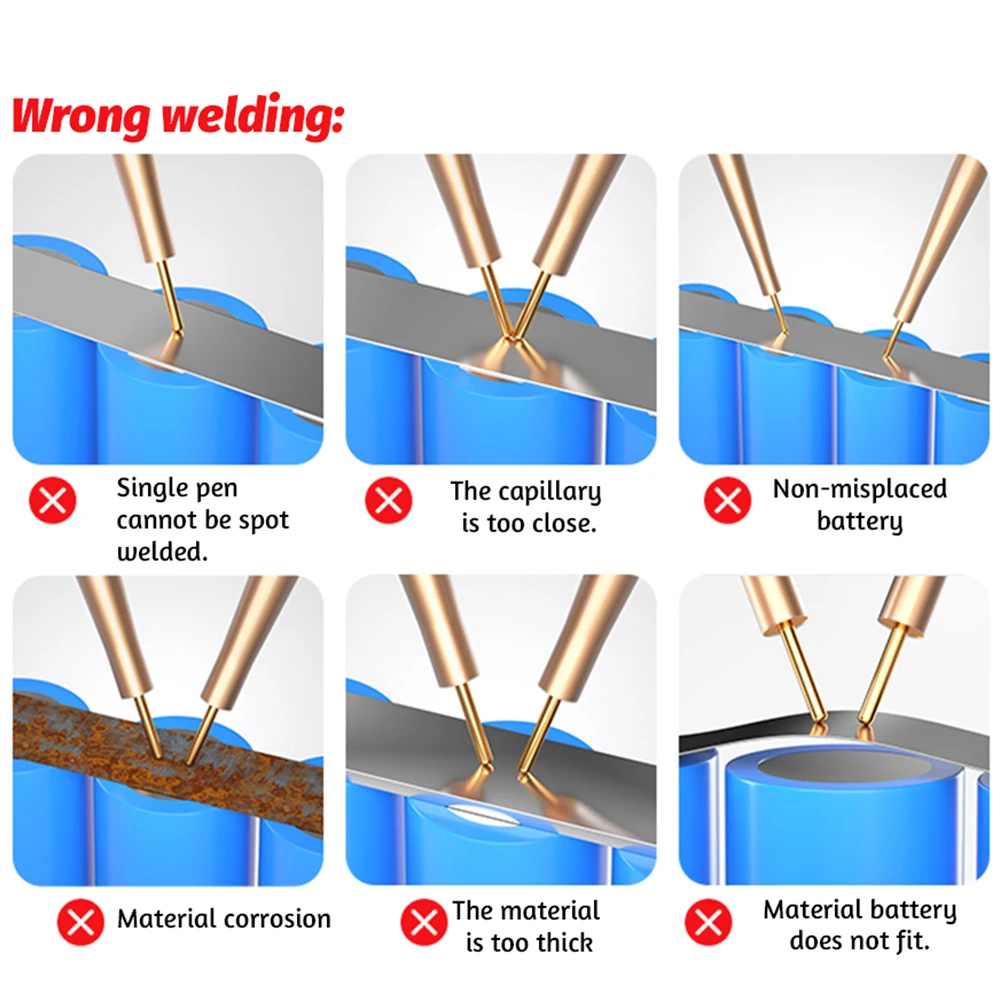 Wrong welding:

Single pen cannot be spot welded.

The capillary is too close.

Non-misplaced battery

Material corrosion

The material is too thick

Material battery does not fit.