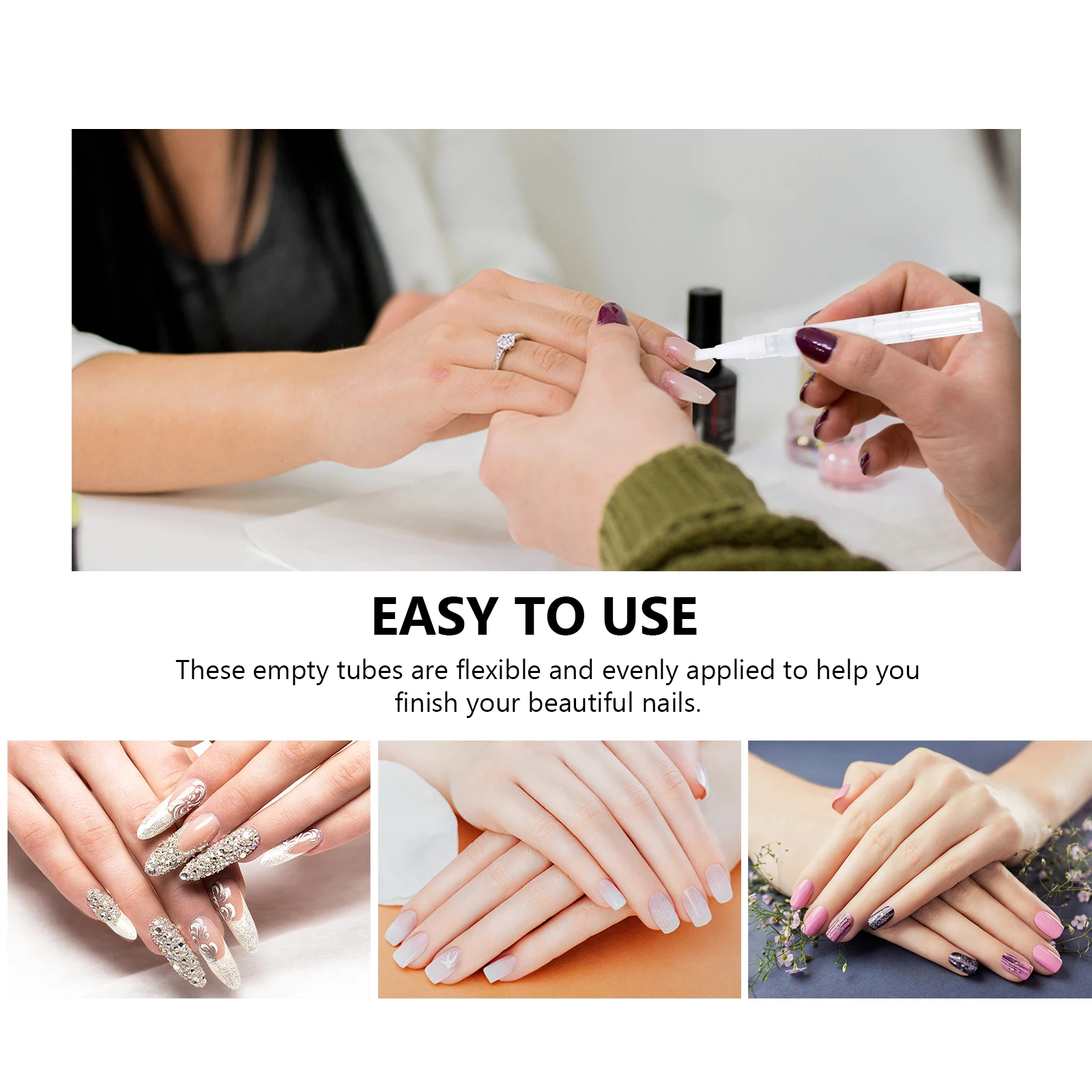 EASY TO USE

These empty tubes are flexible and evenly applied to help you finish your beautiful nails.