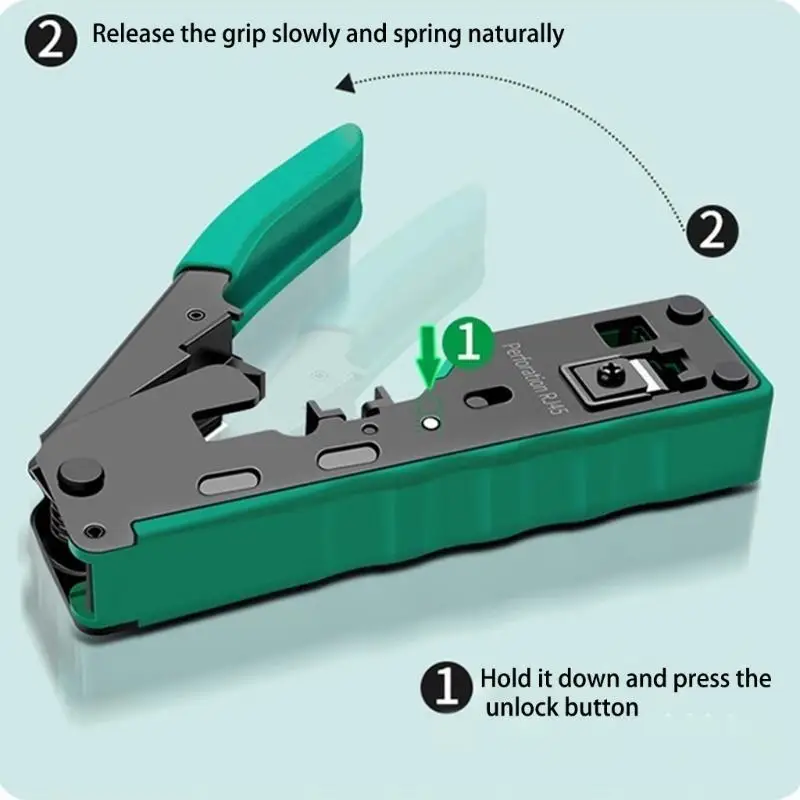 2 Release the grip slowly and spring naturally

2

1

Perforation RJ45

1 Hold it down and press the unlock button