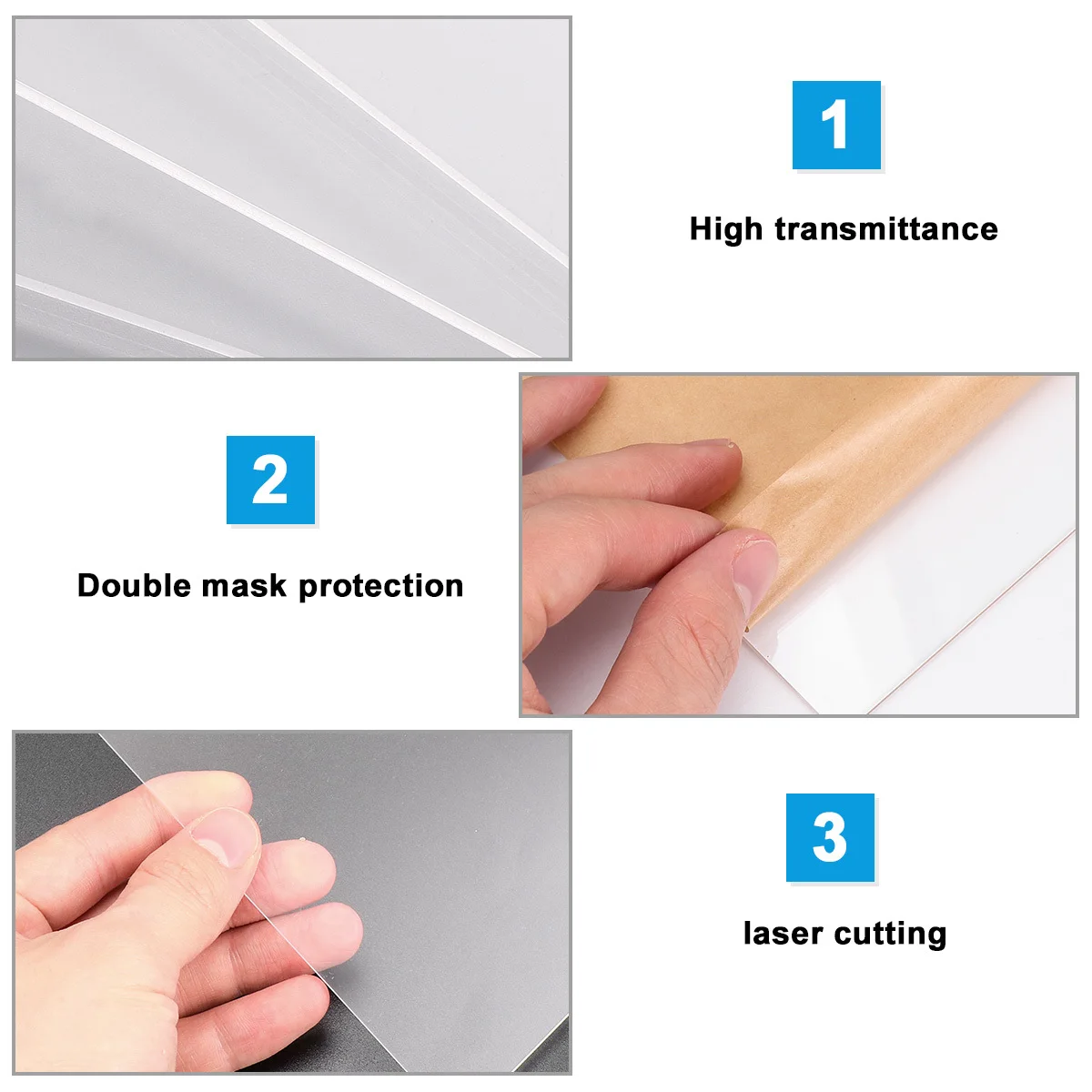 1

High transmittance

2

Double mask protection

3

laser cutting