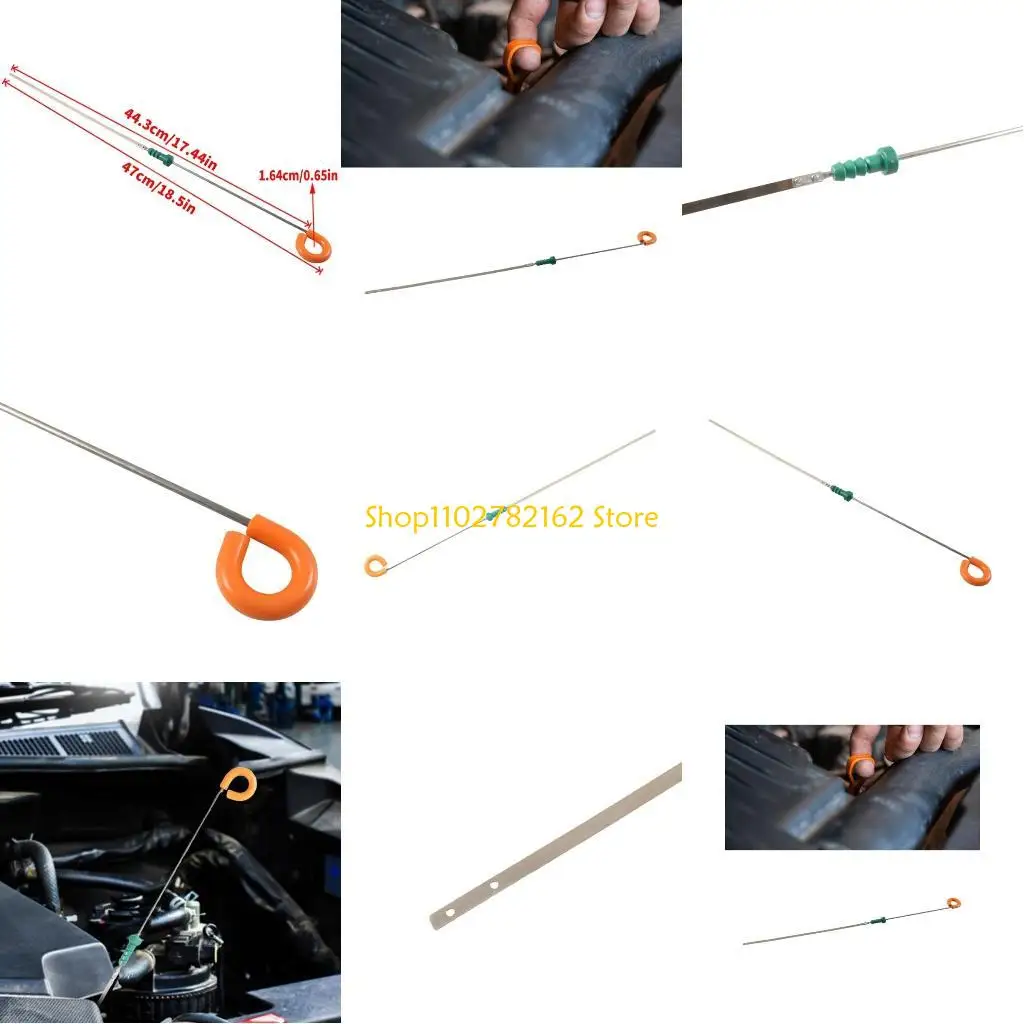 44.3cm/17.44in
47cm/18.5in
1.64cm/0.65in

Shop1102782162 Store