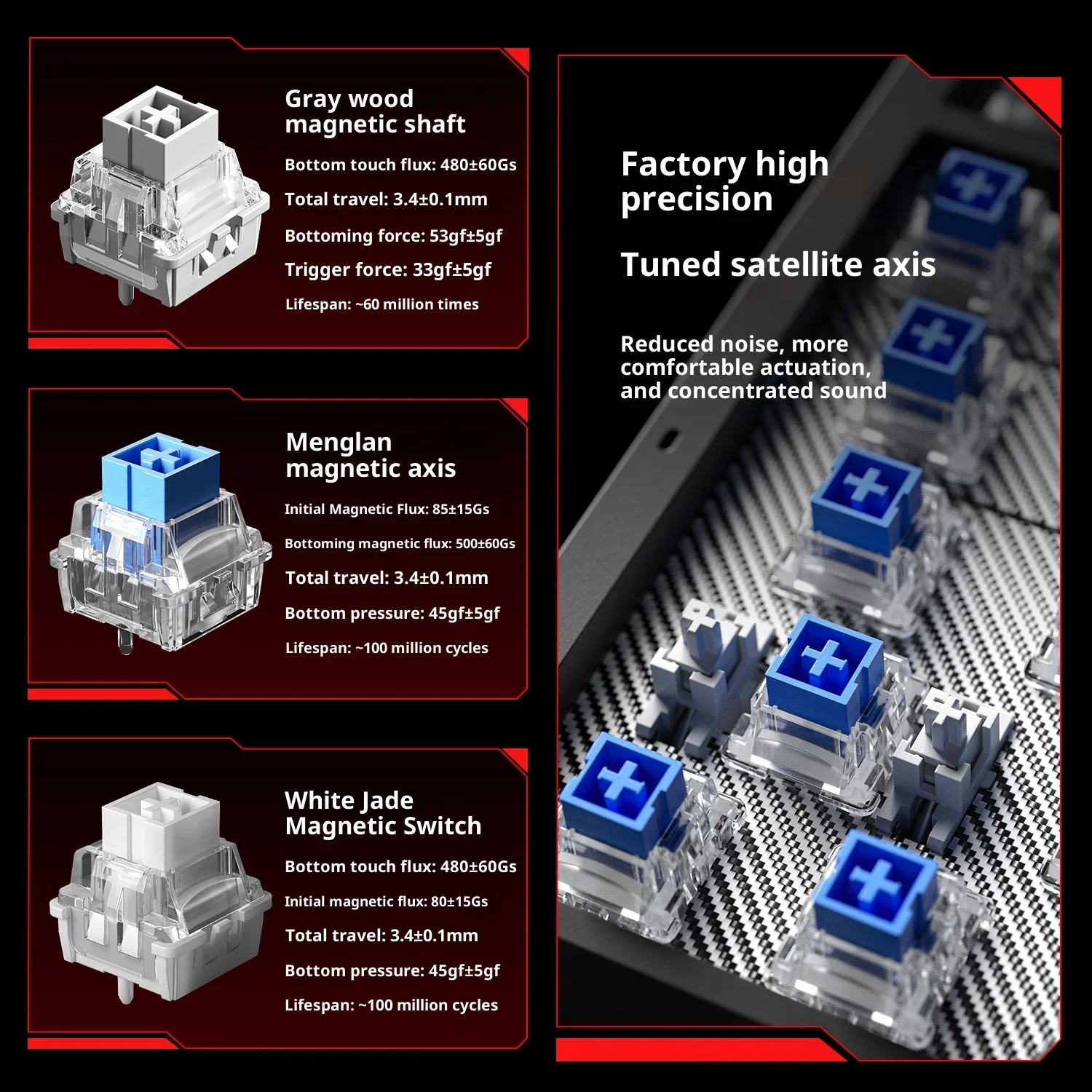 Gray wood magnetic shaft

Bottom touch flux: 480±60Gs

Total travel: 3.4±0.1mm

Bottoming force: 53gf±5gf

Trigger force: 33gf±5gf

Lifespan: ~60 million times

Menglan magnetic axis

Initial Magnetic Flux: 85±15Gs

Bottoming magnetic flux: 500±60Gs

Total travel: 3.4±0.1mm

Bottom pressure: 45gf±5gf

Lifespan: ~100 million cycles

White Jade Magnetic Switch

Bottom touch flux: 480±60Gs

Initial magnetic flux: 80±15Gs

Total travel: 3.4±0.1mm

Bottom pressure: 45gf±5gf

Lifespan: ~100 million cycles

Factory high precision

Tuned satellite axis

Reduced noise, more comfortable actuation, and concentrated sound