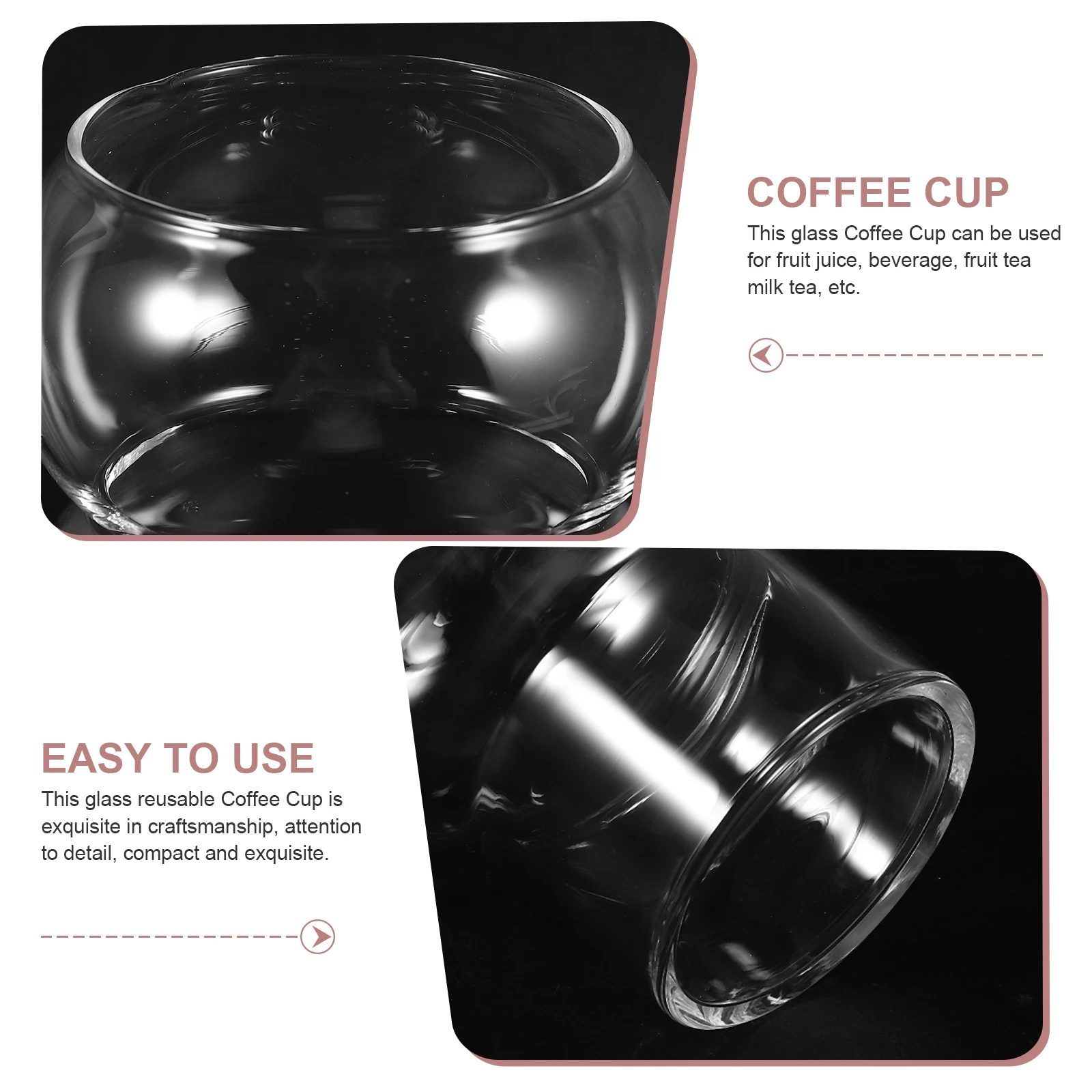 COFFEE CUP

This glass Coffee Cup can be used for fruit juice, beverage, fruit tea milk tea, etc.

EASY TO USE

This glass reusable Coffee Cup is exquisite in craftsmanship, attention to detail, compact and exquisite.