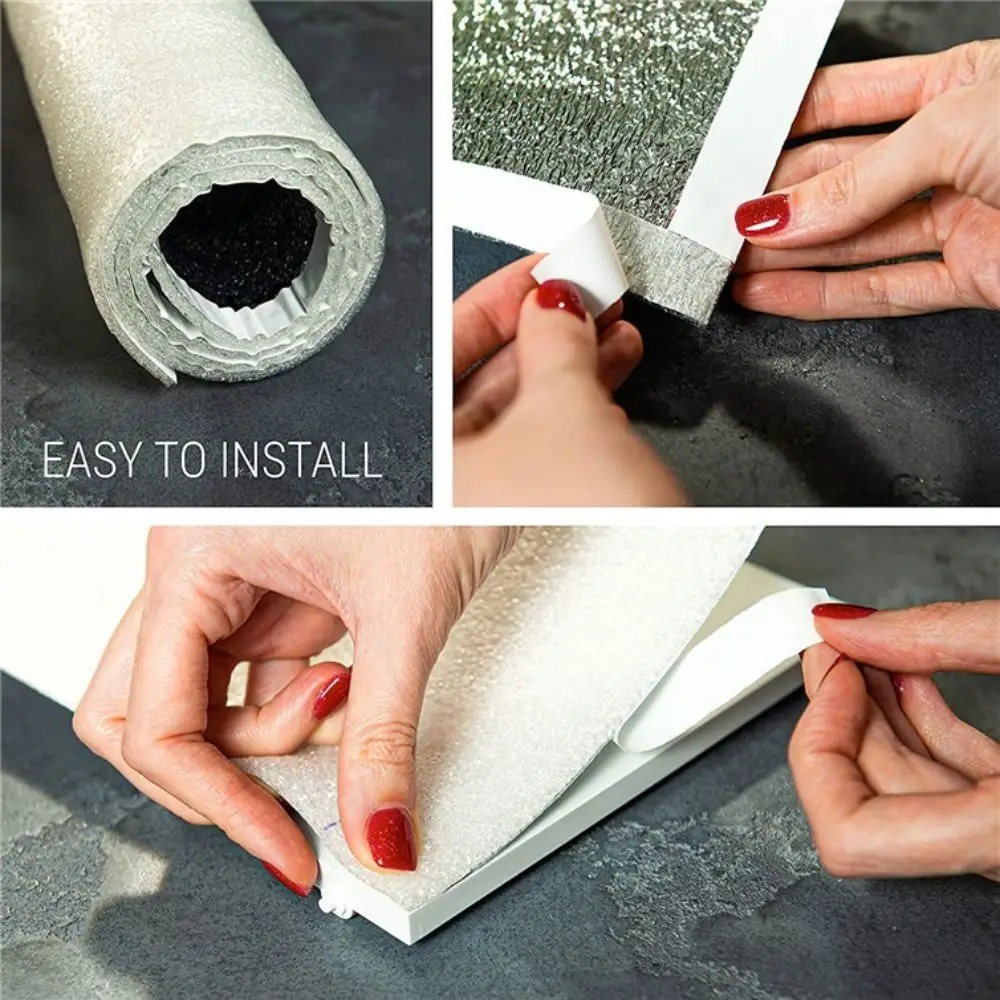 EASY TO INSTALL