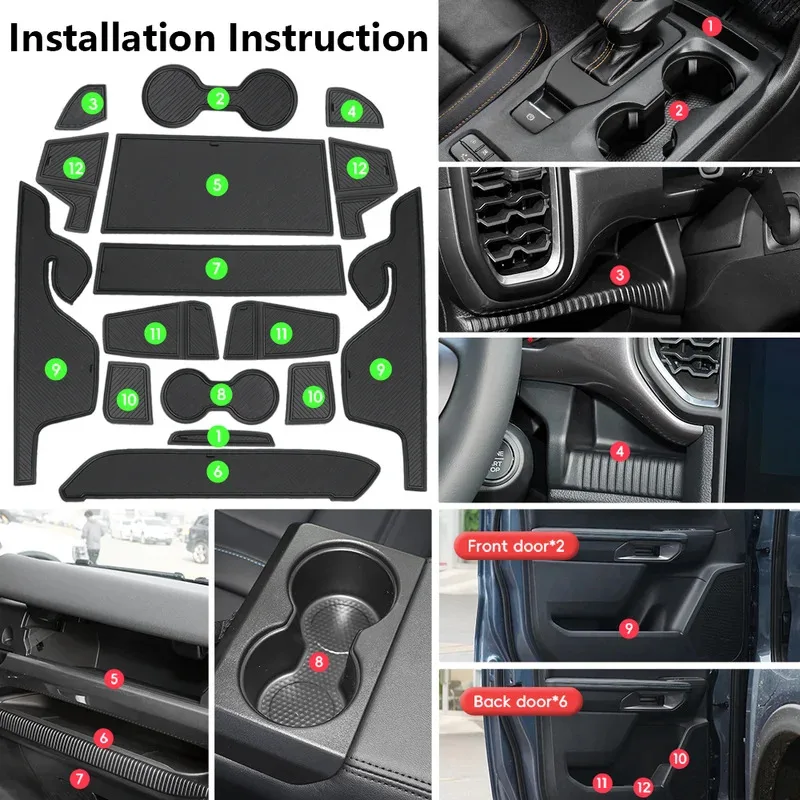 Installation Instruction

3 2 4
12 5 12
7
11 11
9 9
10 8 10
1
6

1
2

3

4

5
6
7

8

Front door*2
9

Back door*6
10
11 12