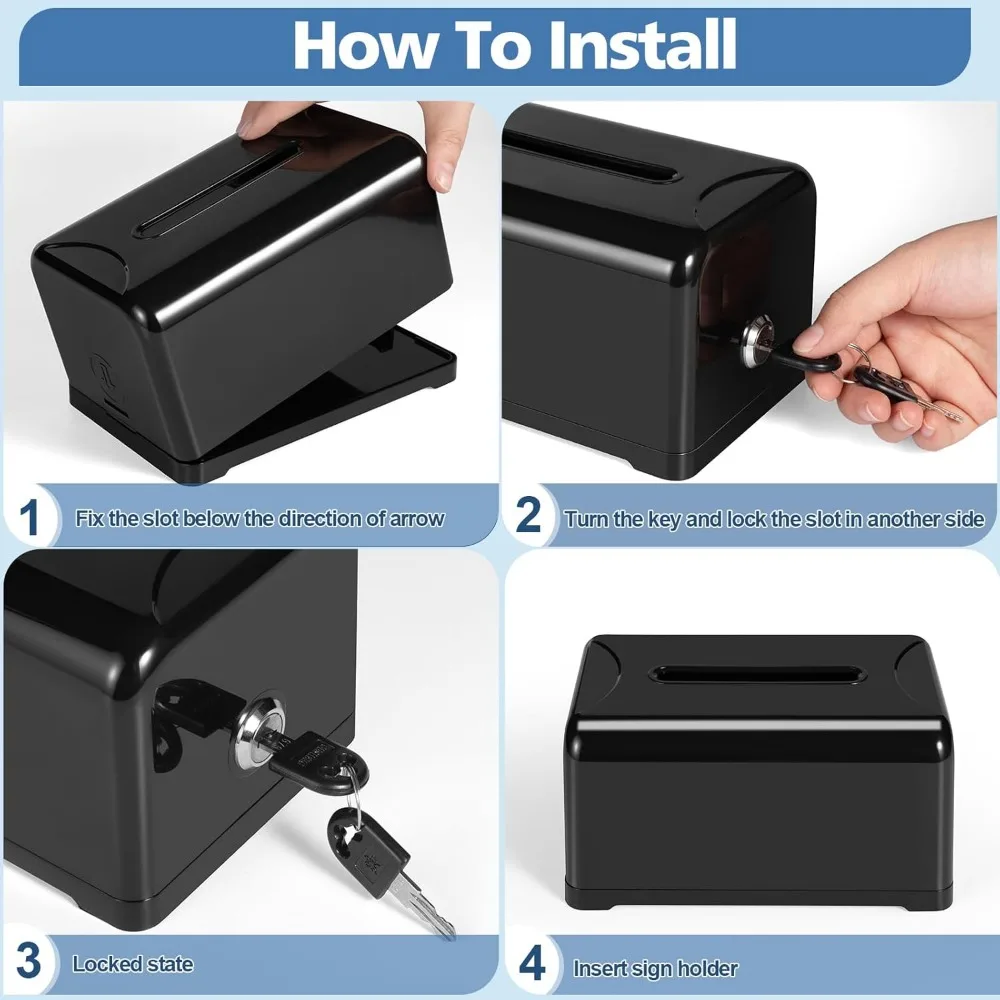 How To Install

1 Fix the slot below the direction of arrow

2 Turn the key and lock the slot in another side

3 Locked state

4 Insert sign holder