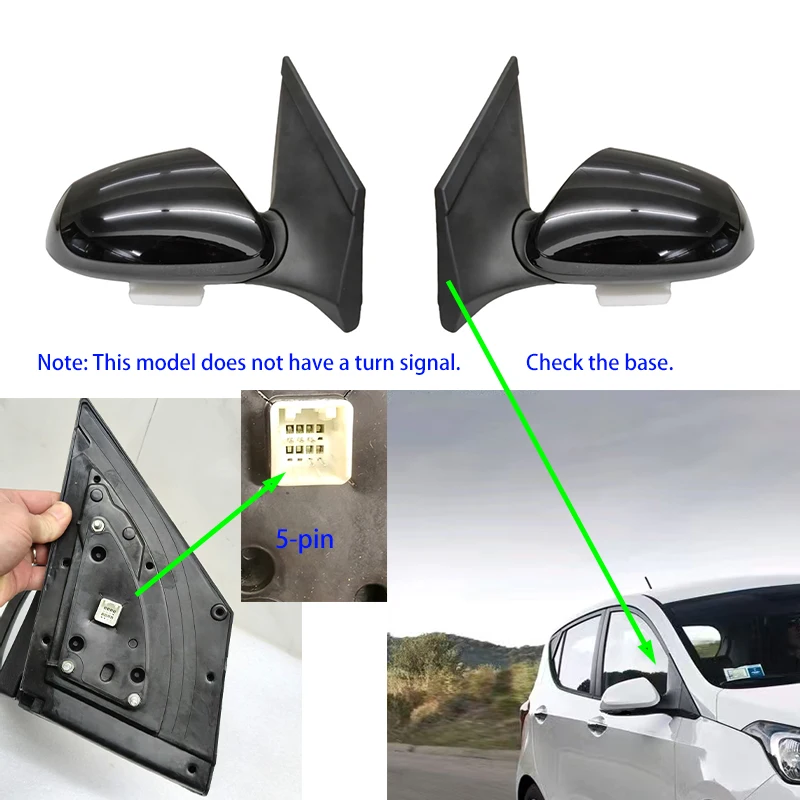 Note: This model does not have a turn signal.

Check the base.

5-pin