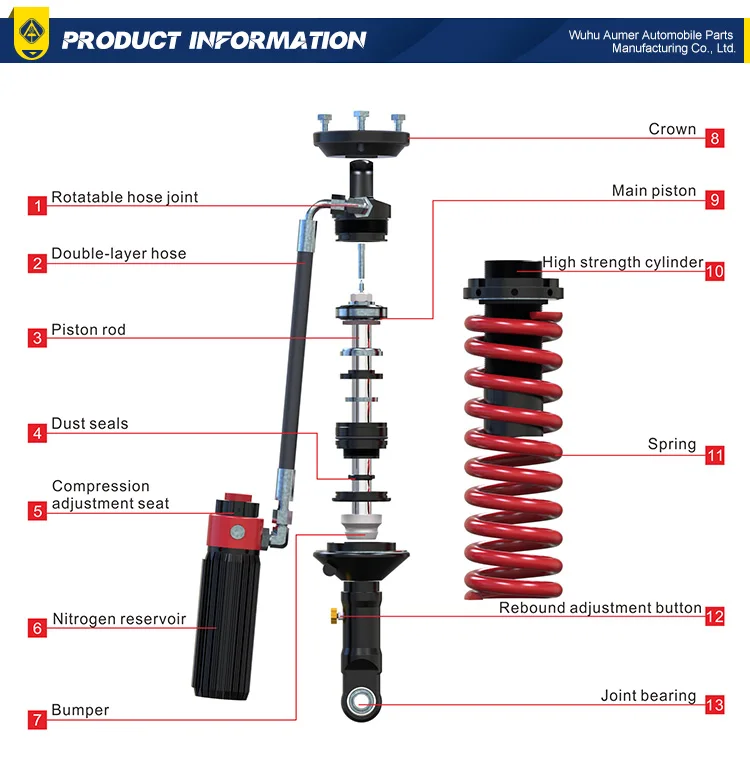 PRODUCT INFORMATION

Wuhu Aumer Automobile Parts Manufacturing Co., Ltd.

1 Rotatable hose joint

2 Double-layer hose

3 Piston rod

4 Dust seals

5 Compression adjustment seat

6 Nitrogen reservoir

7 Bumper

Crown 8

Main piston 9

High strength cylinder 10

Spring 11

Rebound adjustment button 12

Joint bearing 13