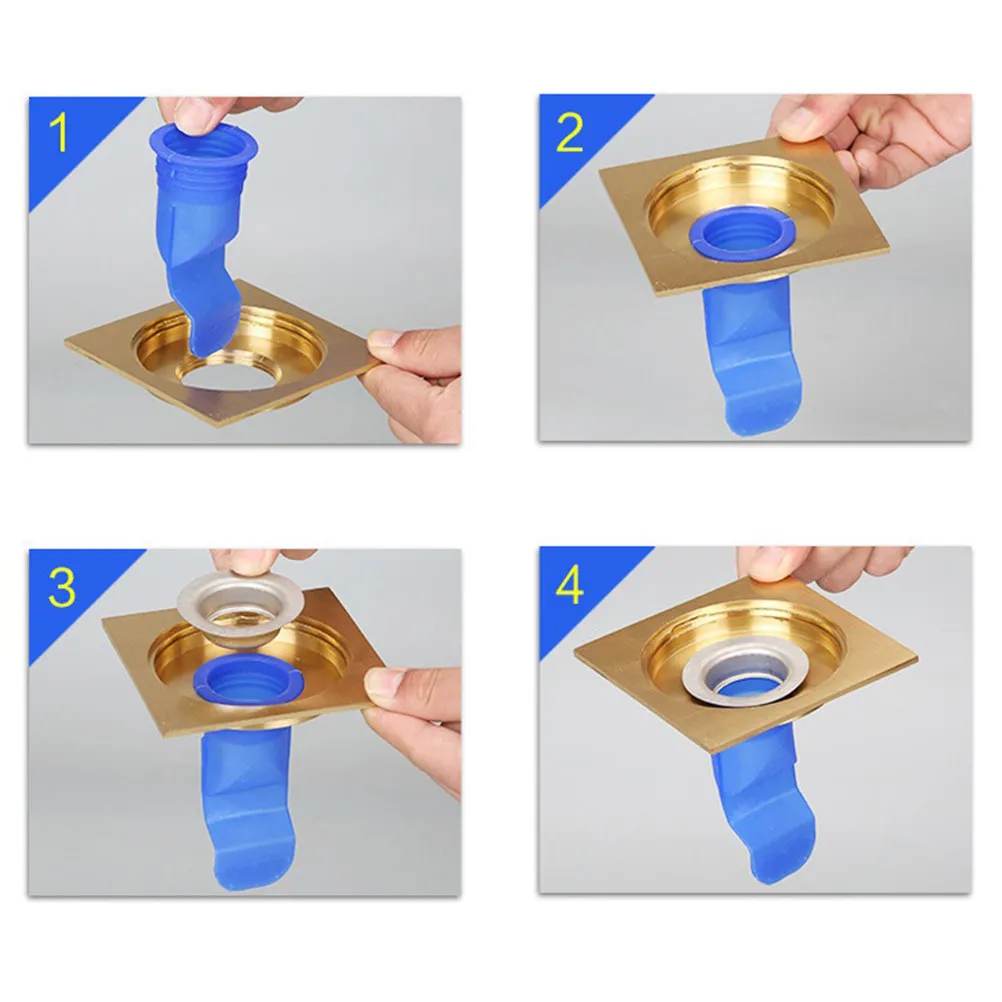 1

2

3

4