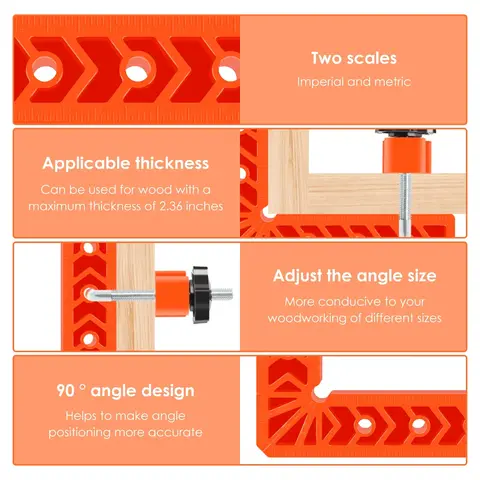 Two scales
Imperial and metric

Applicable thickness
Can be used for wood with a maximum thickness of 2.36 inches

Adjust the angle size
More conducive to your woodworking of different sizes

90 ° angle design
Helps to make angle positioning more accurate