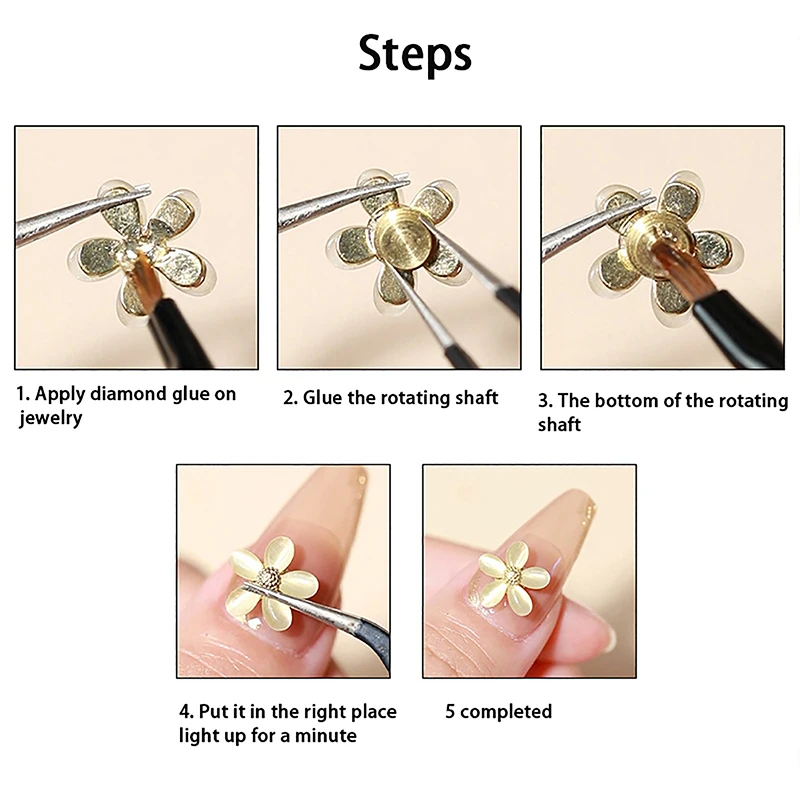 Steps

1. Apply diamond glue on jewelry

2. Glue the rotating shaft

3. The bottom of the rotating shaft

4. Put it in the right place light up for a minute

5 completed