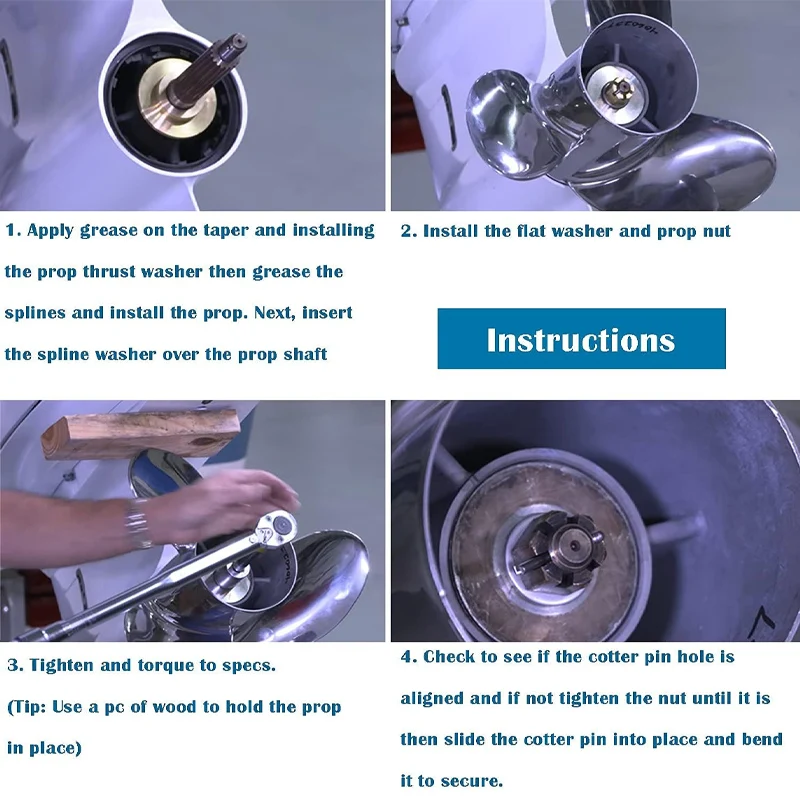 1. Apply grease on the taper and installing the prop thrust washer then grease the splines and install the prop. Next, insert the spline washer over the prop shaft

2. Install the flat washer and prop nut

Instructions

3. Tighten and torque to specs.
(Tip: Use a pc of wood to hold the prop in place)

4. Check to see if the cotter pin hole is aligned and if not tighten the nut until it is then slide the cotter pin into place and bend it to secure.