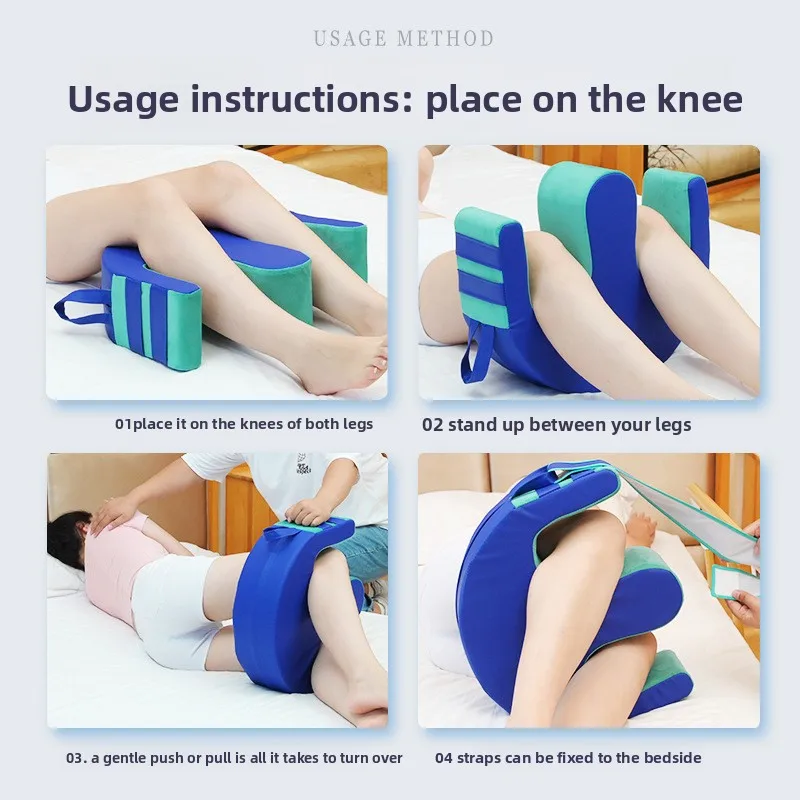 USAGE METHOD

Usage instructions: place on the knee

01place it on the knees of both legs

02 stand up between your legs

03. a gentle push or pull is all it takes to turn over

04 straps can be fixed to the bedside