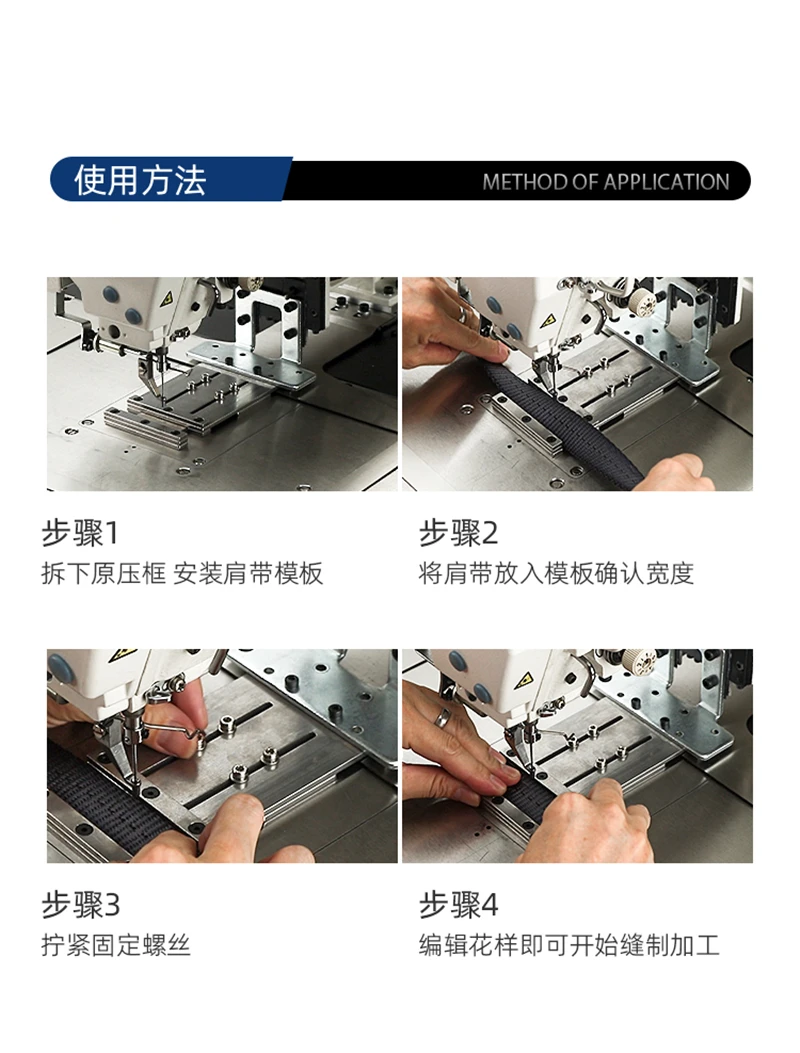 使用方法

METHOD OF APPLICATION

步骤1
拆下原压框 安装肩带模板

步骤2
将肩带放入模板确认宽度

步骤3
拧紧固定螺丝

步骤4
编辑花样即可开始缝制加工