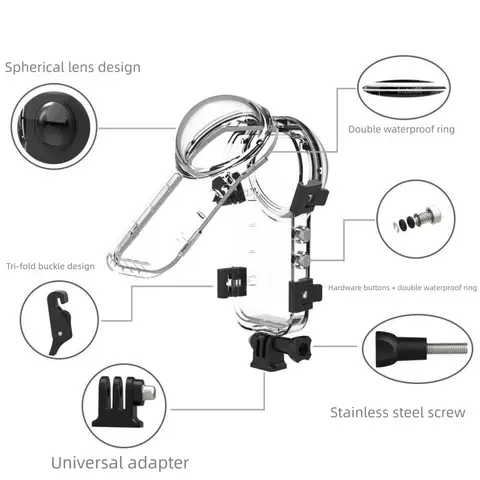 Spherical lens design

Double waterproof ring

Tri-fold buckle design

Hardware buttons + double waterproof ring

Stainless steel screw

Universal adapter